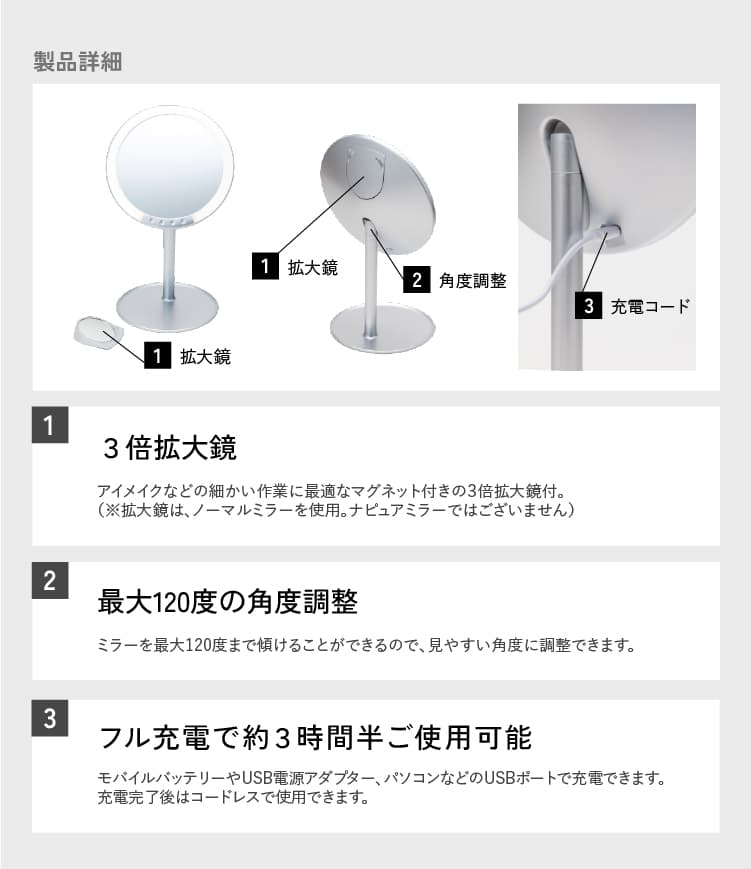 製品詳細

1 拡大鏡

1 拡大鏡

2 角度調整

3 充電コード

1

３倍拡大鏡

アイメイクなどの細かい作業に最適なマグネット付きの3倍拡大鏡付。
（※拡大鏡は、ノーマルミラーを使用。ナピュアミラーではございません）

2

最大120度の角度調整

ミラーを最大120度まで傾けることができるので、見やすい角度に調整できます。

3

フル充電で約３時間半ご使用可能

モバイルバッテリーやUSB電源アダプター、パソコンなどのUSBポートで充電できます。
充電完了後はコードレスで使用できます。