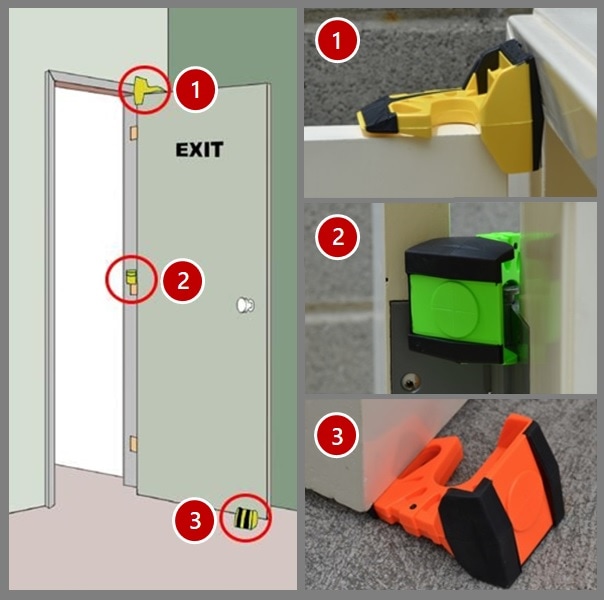 1

EXIT

2

3

1

2

3