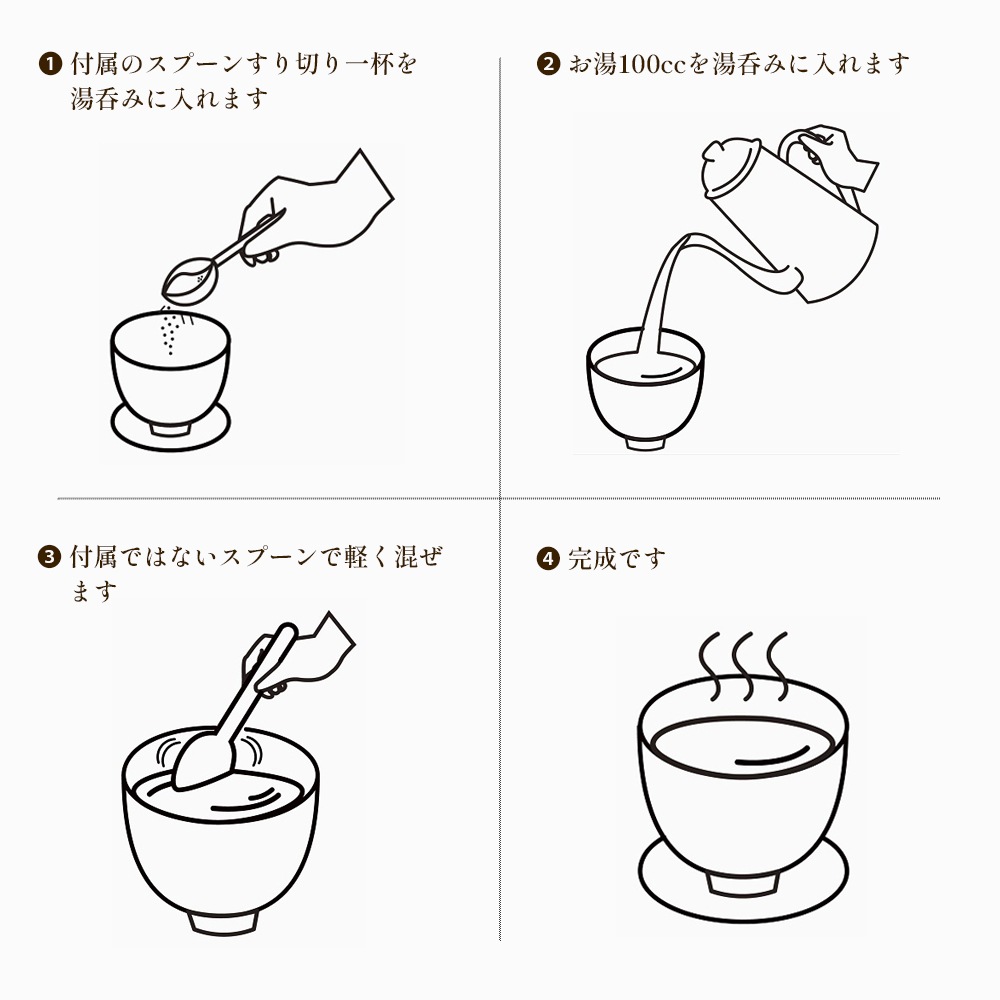 ❶ 付属のスプーンすり切り一杯を湯呑みに入れます

❷ お湯100ccを湯呑みに入れます

❸ 付属ではないスプーンで軽く混ぜます

❹ 完成です