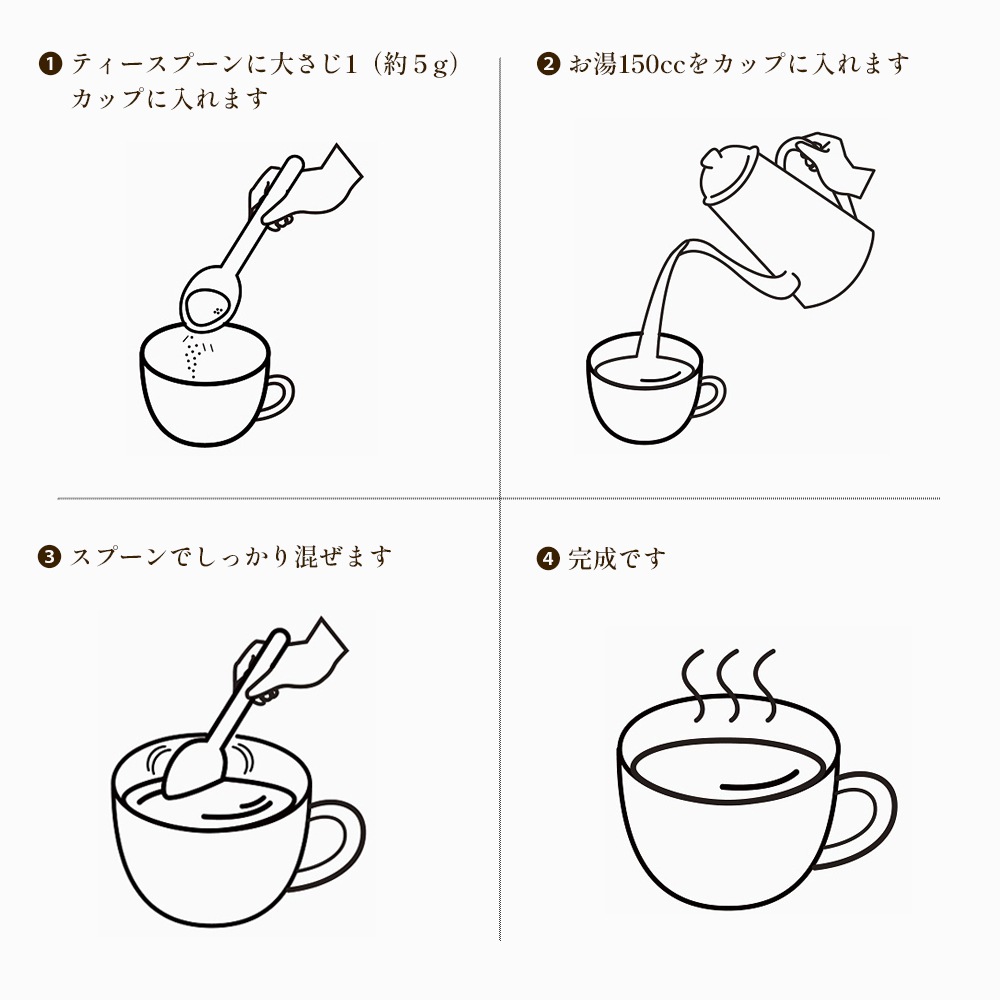 ❶ ティースプーンに大さじ1（約5g）カップに入れます

❷ お湯150ccをカップに入れます

❸ スプーンでしっかり混ぜます

❹ 完成です