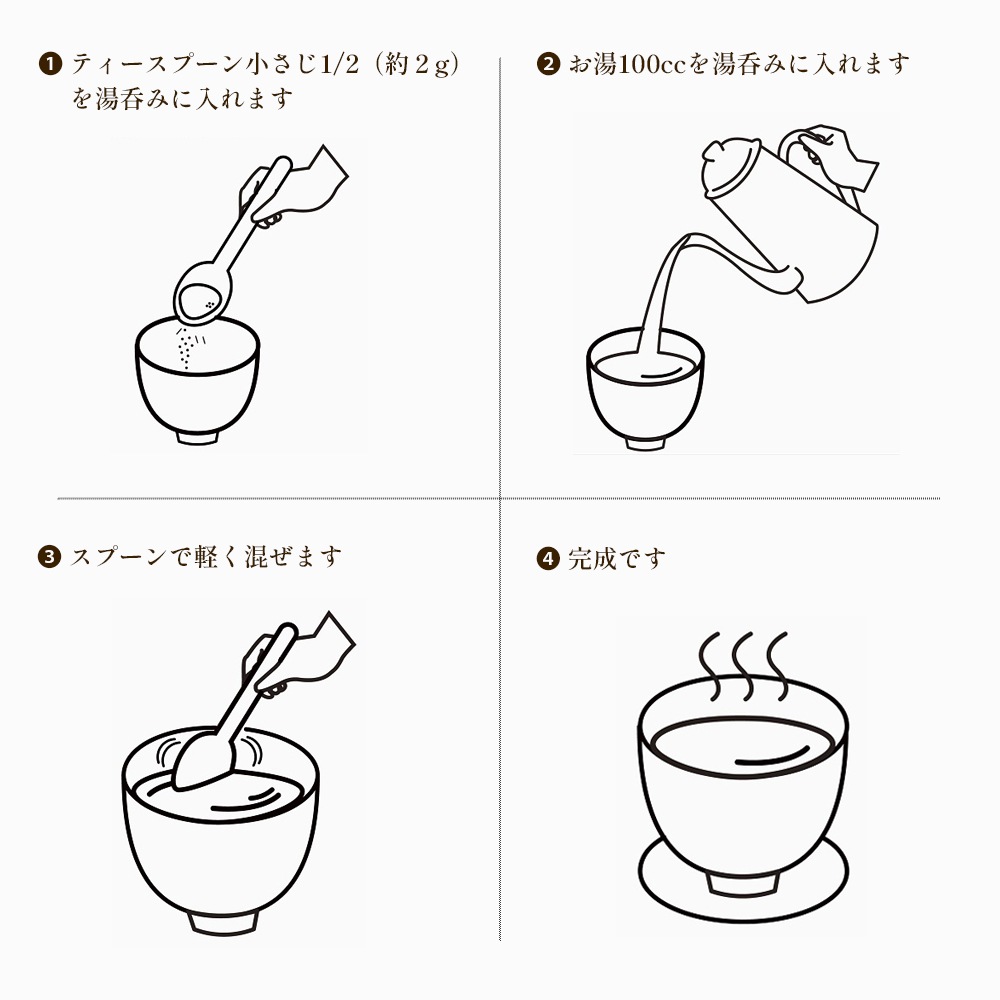 ❶ ティースプーン小さじ1/2（約２g）を湯呑みに入れます

❷ お湯100ccを湯呑みに入れます

❸ スプーンで軽く混ぜます

❹ 完成です