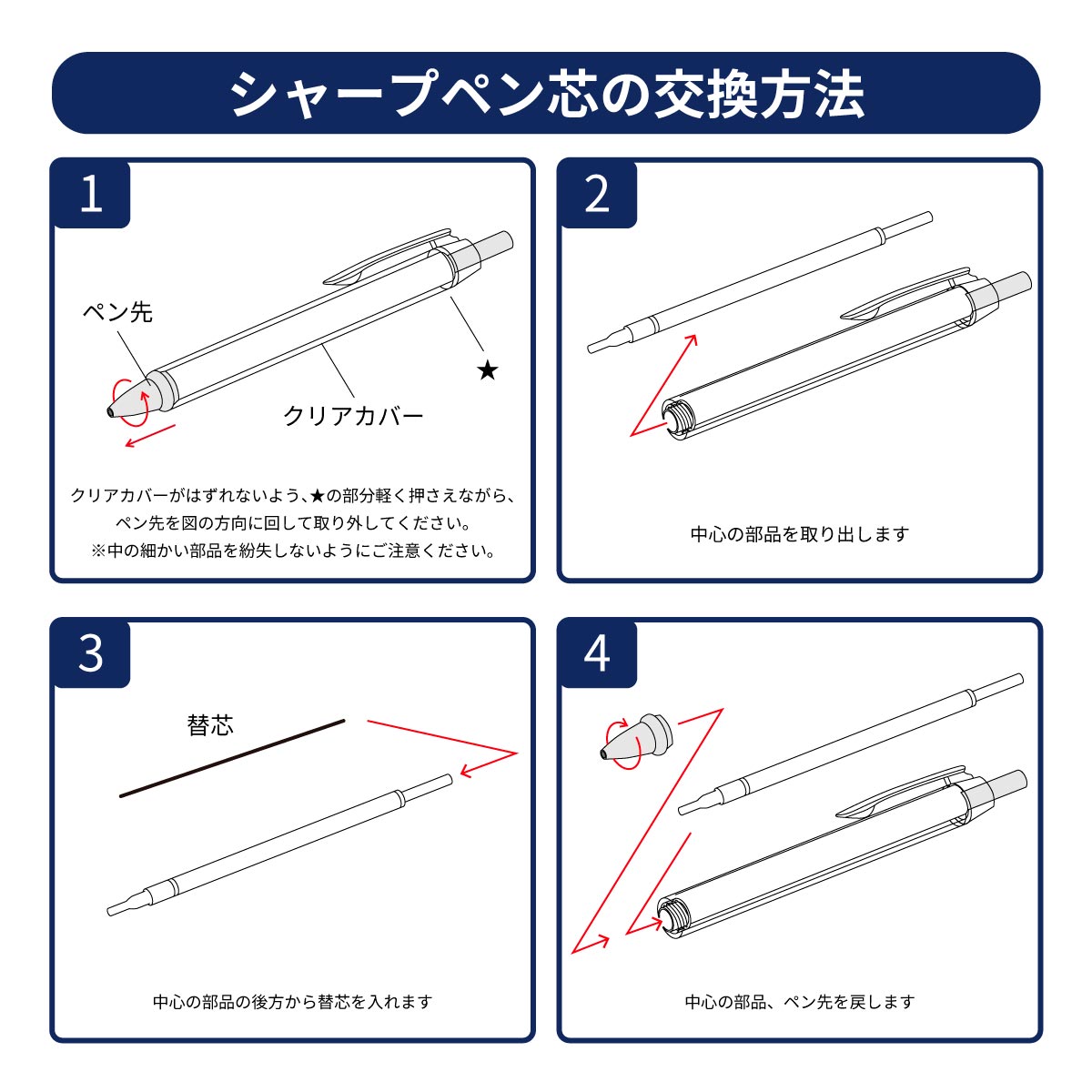 シャープペン芯の交換方法

1

ペン先

★

クリアカバー

クリアカバーがはずれないよう、★の部分軽く押さえながら、ペン先を図の方向に回して取り外してください。
※中の細かい部品を紛失しないようにご注意ください。

2

中心の部品を取り出します

3

替芯

中心の部品の後方から替芯を入れます

4

中心の部品、ペン先を戻します