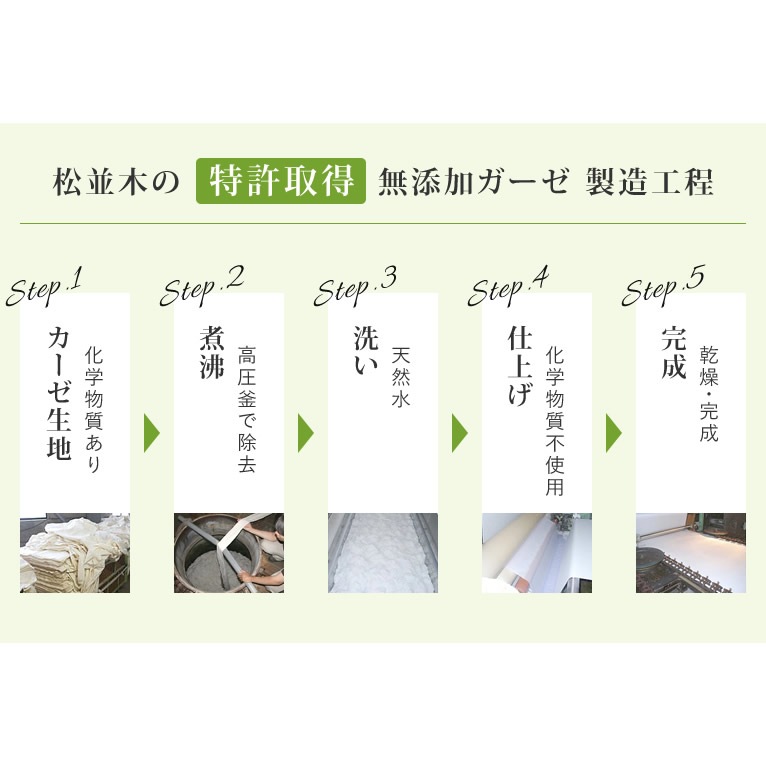 松並木の 特許取得 無添加ガーゼ 製造工程

Step.1
カーゼ生地
化学物質あり

Step.2
煮沸
高圧釜で除去

Step.3
洗い
天然水

Step.4
仕上げ
化学物質不使用

Step.5
完成
乾燥・完成