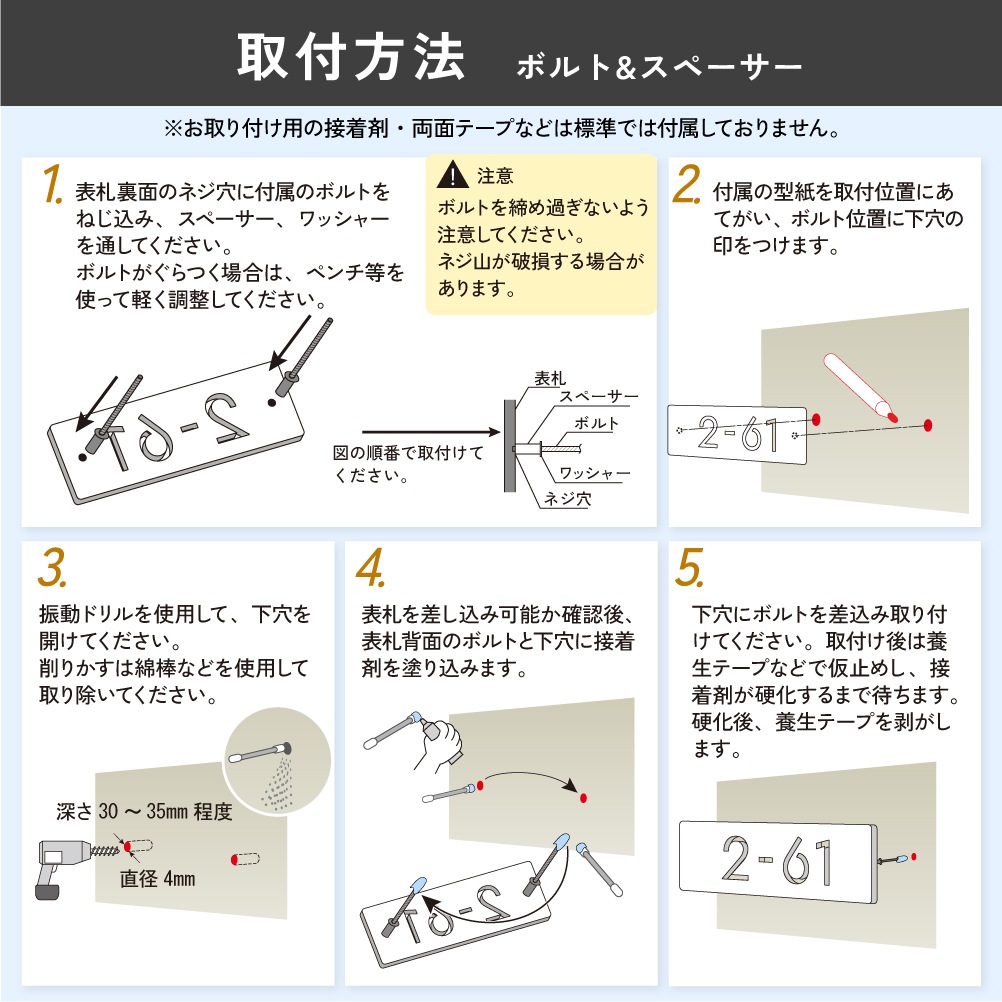 取付方法 ボルト&スペーサー

※お取り付け用の接着剤・両面テープなどは標準では付属しておりません。

1. 表札裏面のネジ穴に付属のボルトをねじ込み、スペーサー、ワッシャーを通してください。
ボルトがぐらつく場合は、ペンチ等を使って軽く調整してください。

注意
ボルトを締め過ぎないよう注意してください。
ネジ山が破損する場合があります。

2-61

図の順番で取付けてください。

表札
スペーサー
ボルト
ワッシャー
ネジ穴

2. 付属の型紙を取付位置にあてがい、ボルト位置に下穴の印をつけます。

2-61

3. 振動ドリルを使用して、下穴を開けてください。
削りかすは綿棒などを使用して取り除いてください。

深さ 30 ～ 35mm 程度
直径 4mm

4. 表札を差し込み可能か確認後、表札背面のボルトと下穴に接着剤を塗り込みます。

2-61

5. 下穴にボルトを差込み取り付けてください。取付け後は養生テープなどで仮止めし、接着剤が硬化するまで待ちます。
硬化後、養生テープを剥がします。

2-61