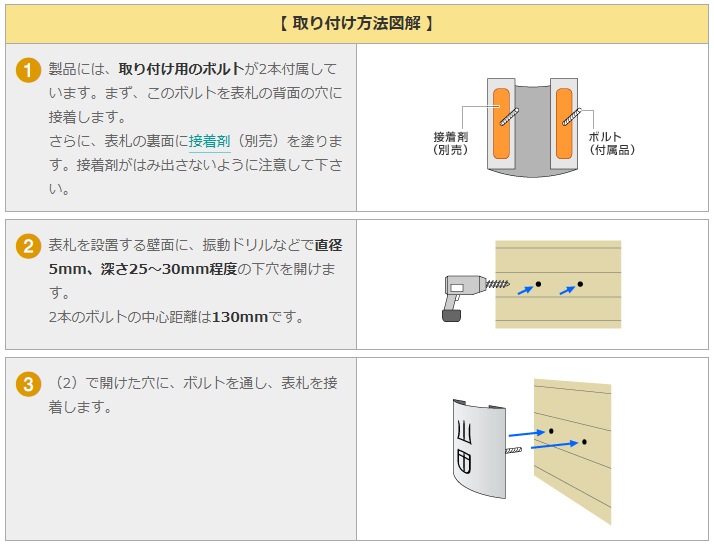 【 取り付け方法図解 】

1 製品には、取り付け用のボルトが2本付属しています。まず、このボルトを表札の背面の穴に接着します。
さらに、表札の裏面に接着剤（別売）を塗ります。接着剤がはみ出さないように注意して下さい。

接着剤
（別売）

ボルト
（付属品）

2 表札を設置する壁面に、振動ドリルなどで直径5mm、深さ25～30mm程度の下穴を開けます。
2本のボルトの中心距離は130mmです。

3 （2）で開けた穴に、ボルトを通し、表札を接着します。

山田