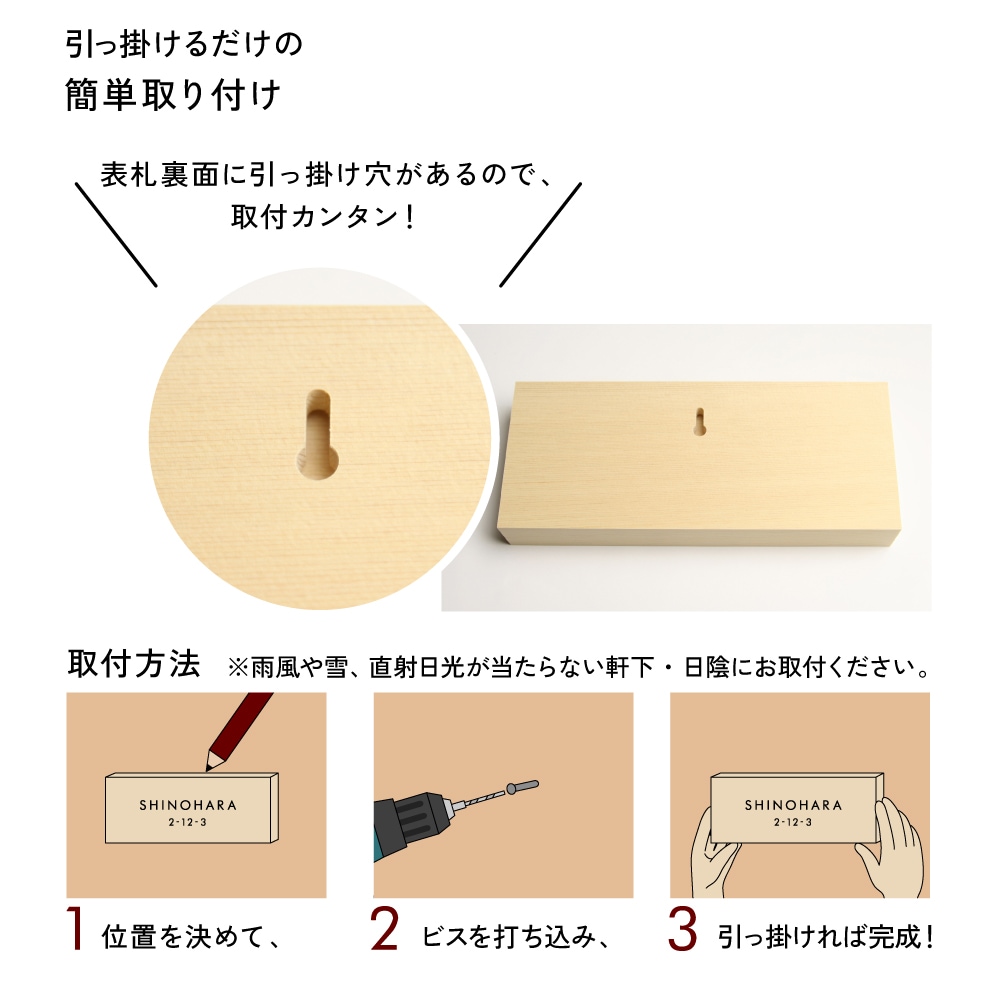 引っ掛けるだけの
簡単取り付け

表札裏面に引っ掛け穴があるので、
取付カンタン！

取付方法 ※雨風や雪、直射日光が当たらない軒下・日陰にお取付ください。

SHINOHARA
2-12-3

SHINOHARA
2-12-3

1 位置を決めて、

2 ビスを打ち込み、

3 引っ掛ければ完成！