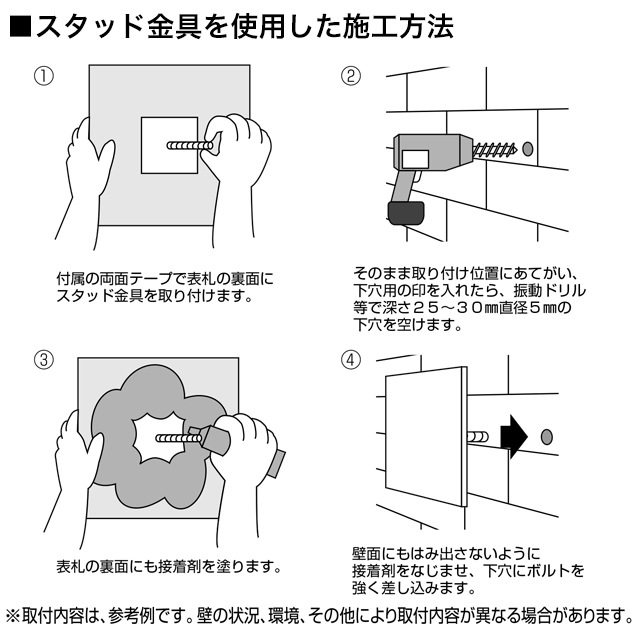 ■スタッド金具を使用した施工方法

①

付属の両面テープで表札の裏面にスタッド金具を取り付けます。

②

そのまま取り付け位置にあてがい、下穴用の印を入れたら、振動ドリル等で深さ２５～３０㎜直径５㎜の下穴を空けます。

③

表札の裏面にも接着剤を塗ります。

④

壁面にもはみ出さないように接着剤をなじませ、下穴にボルトを強く差し込みます。

※取付内容は、参考例です。壁の状況、環境、その他により取付内容が異なる場合があります。