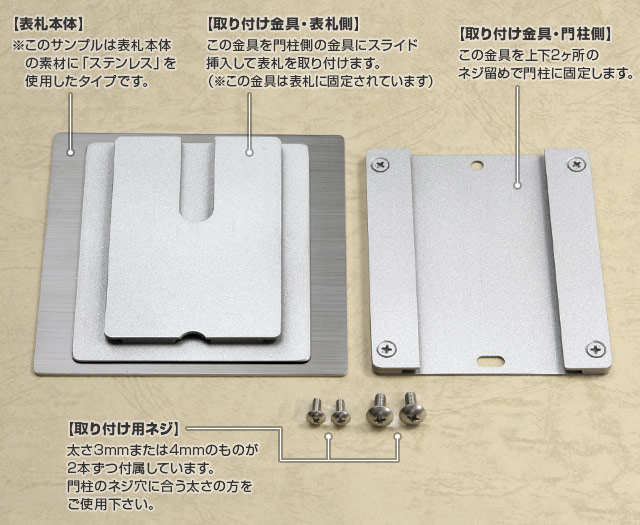 【表札本体】
※このサンプルは表札本体の素材に「ステンレス」を使用したタイプです。

【取り付け金具・表札側】
この金具を門柱側の金具にスライド挿入して表札を取り付けます。
(※この金具は表札に固定されています)

【取り付け金具・門柱側】
この金具を上下2ヶ所のネジ留めで門柱に固定します。

【取り付け用ネジ】
太さ3mmまたは4mmのものが2本ずつ付属しています。
門柱のネジ穴に合う太さの方をご使用下さい。