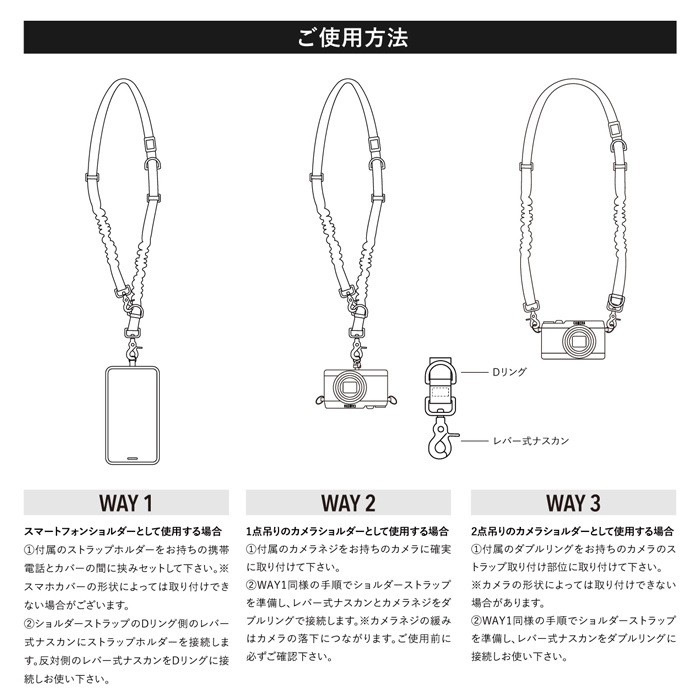 ご使用方法

Dリング

レバー式ナスカン

WAY 1

スマートフォンショルダーとして使用する場合
①付属のストラップホルダーをお持ちの携帯電話とカバーの間に挟みセットして下さい。※スマホカバーの形状によっては取り付けできない場合がございます。
②ショルダーストラップのDリング側のレバー式ナスカンにストラップホルダーを接続します。反対側のレバー式ナスカンをDリングに接続しお使い下さい。

WAY 2

1点吊りのカメラショルダーとして使用する場合
①付属のカメラネジをお持ちのカメラに確実に取り付けて下さい。
②WAY1同様の手順でショルダーストラップを準備し、レバー式ナスカンとカメラネジをダブルリングで接続します。※カメラネジの緩みはカメラの落下につながります。ご使用前に必ずご確認下さい。

WAY 3

2点吊りのカメラショルダーとして使用する場合
①付属のダブルリングをお持ちのカメラのストラップ取り付け部位に取り付けて下さい。
※カメラの形状によっては取り付けできない場合があります。
②WAY1同様の手順でショルダーストラップを準備し、レバー式ナスカンをダブルリングに接続しお使い下さい。