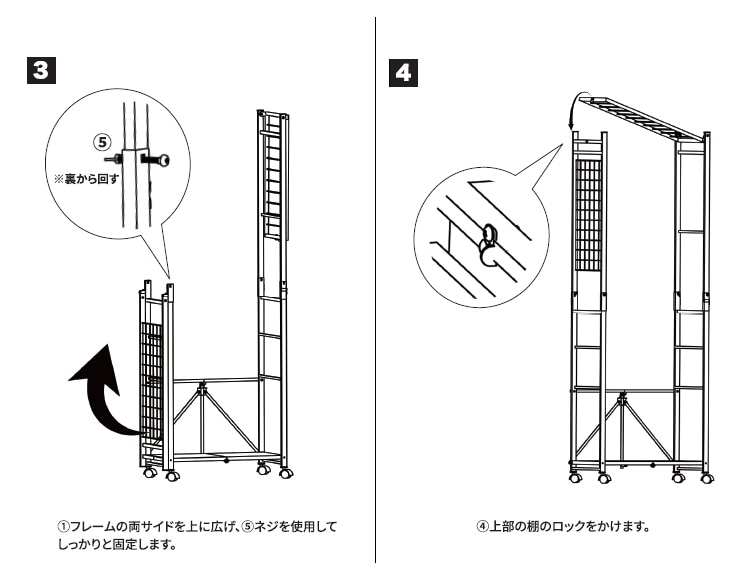 3

⑤

※裏から回す

①フレームの両サイドを上に広げ、⑤ネジを使用してしっかりと固定します。

4

④上部の棚のロックをかけます。