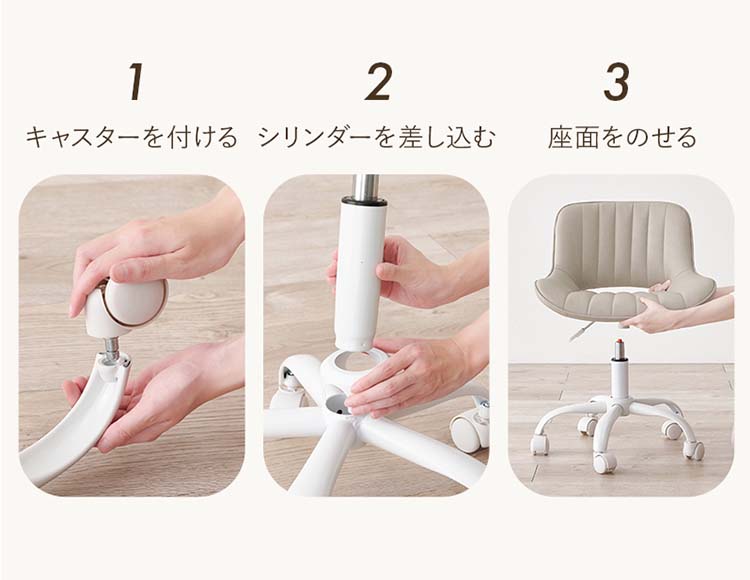 1
キャスターを付ける

2
シリンダーを差し込む

3
座面をのせる