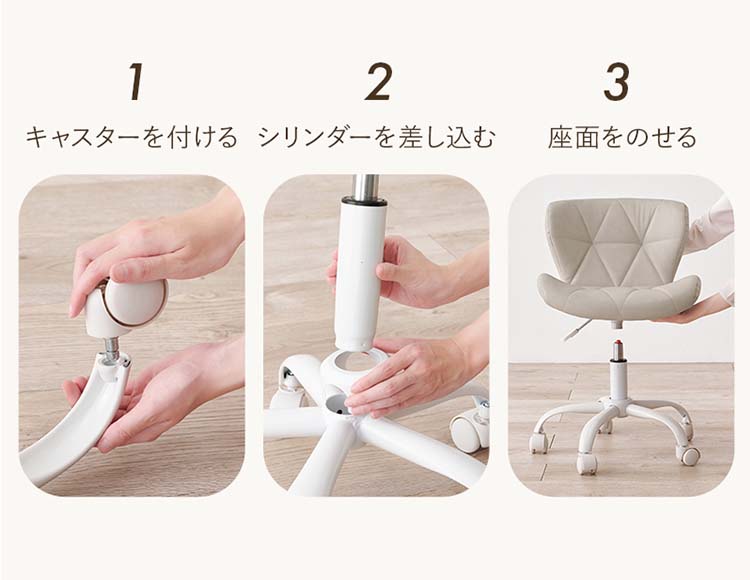 1
キャスターを付ける

2
シリンダーを差し込む

3
座面をのせる