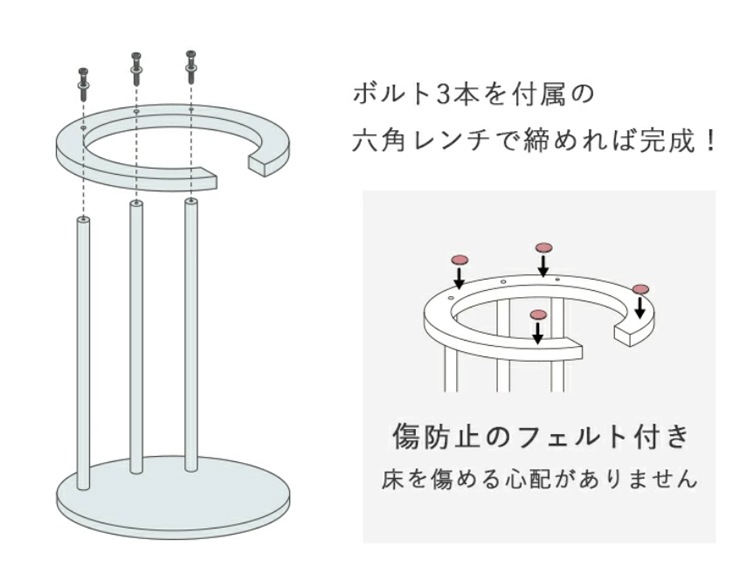 ボルト3本を付属の
六角レンチで締めれば完成！

傷防止のフェルト付き
床を傷める心配がありません