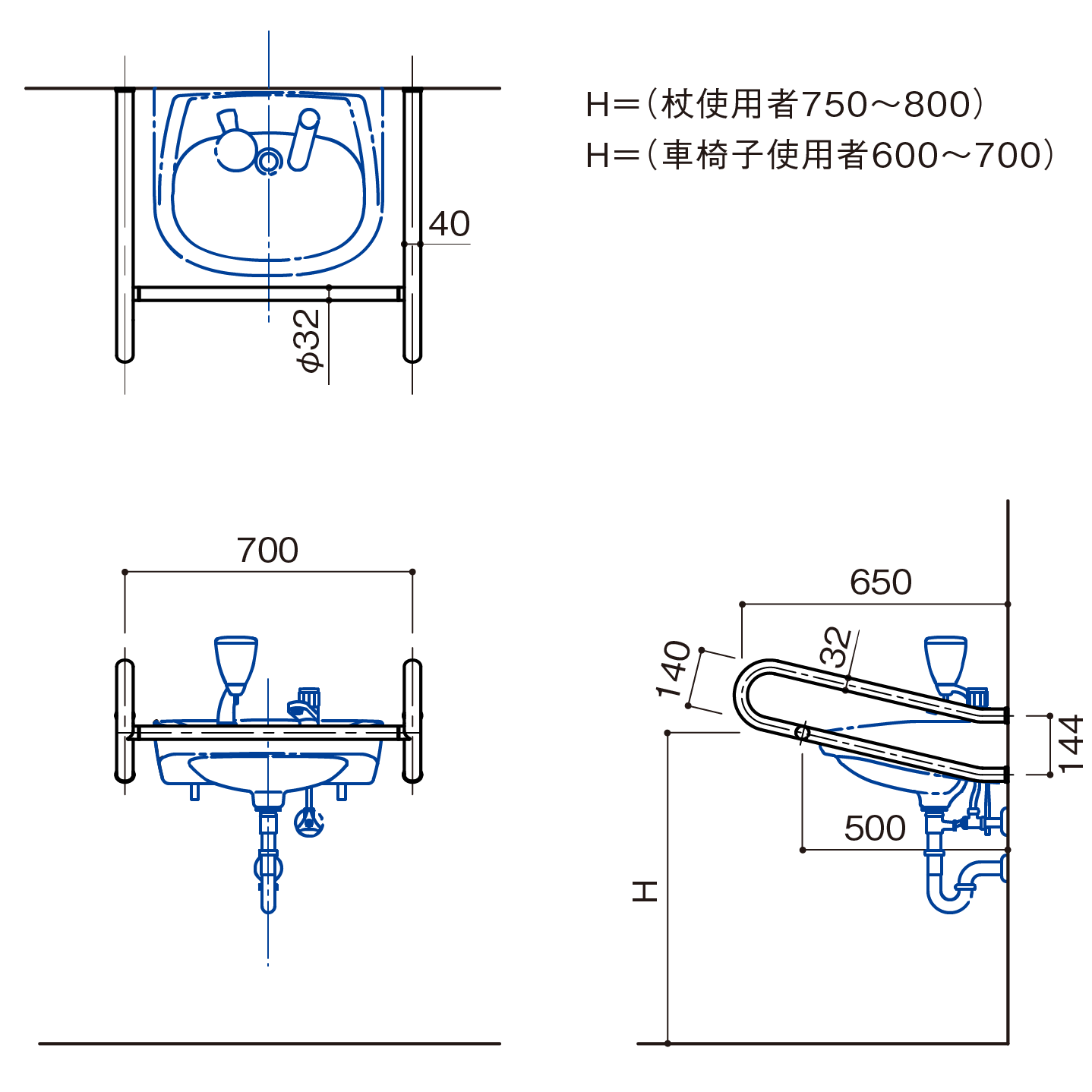 H＝（杖使用者750～800）
H＝（車椅子使用者600～700）

40

φ32

700

650

140

32

144

500

H