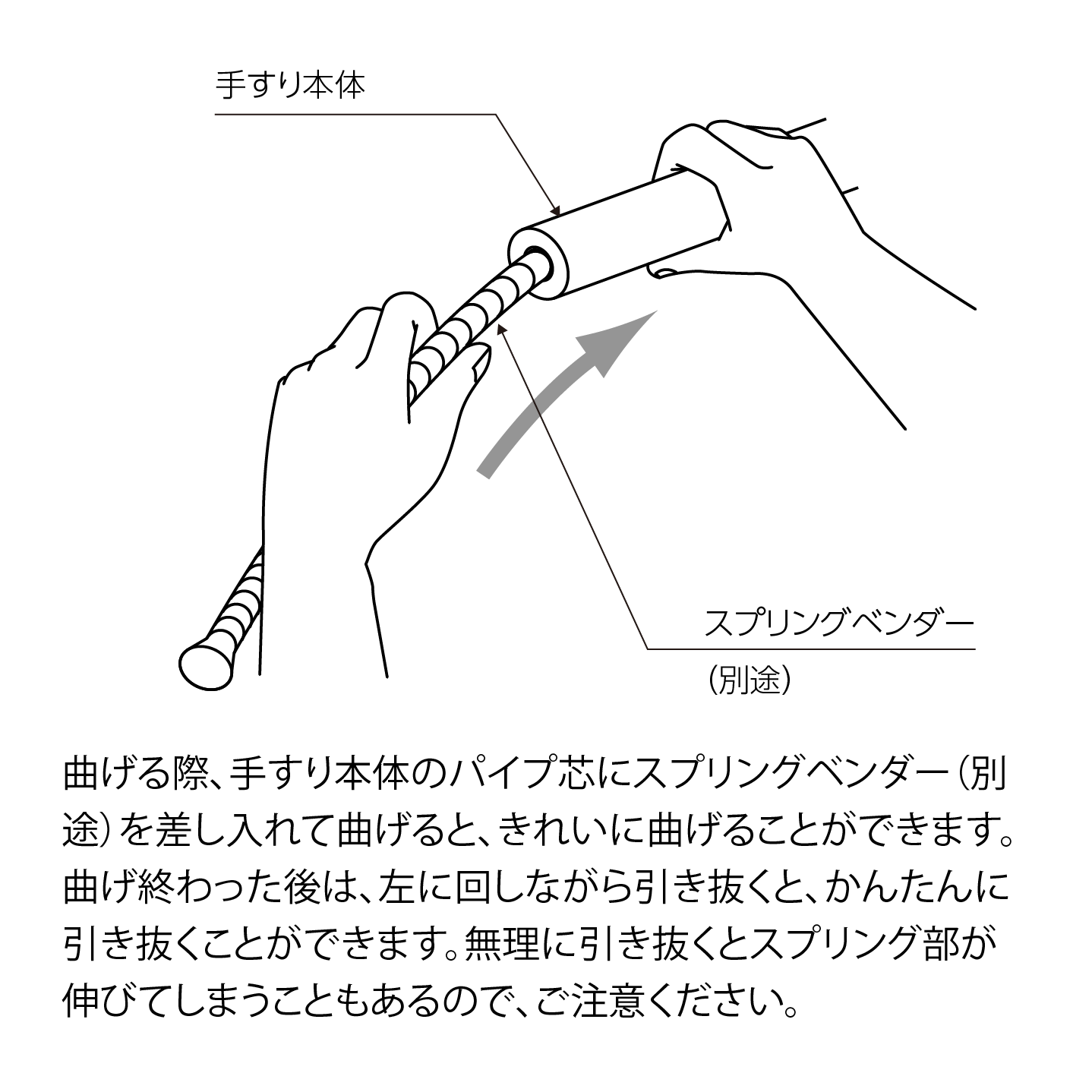 手すり本体

スプリングベンダー
（別途）

曲げる際、手すり本体のパイプ芯にスプリングベンダー（別途）を差し入れて曲げると、きれいに曲げることができます。曲げ終わった後は、左に回しながら引き抜くと、かんたんに引き抜くことができます。無理に引き抜くとスプリング部が伸びてしまうこともあるので、ご注意ください。