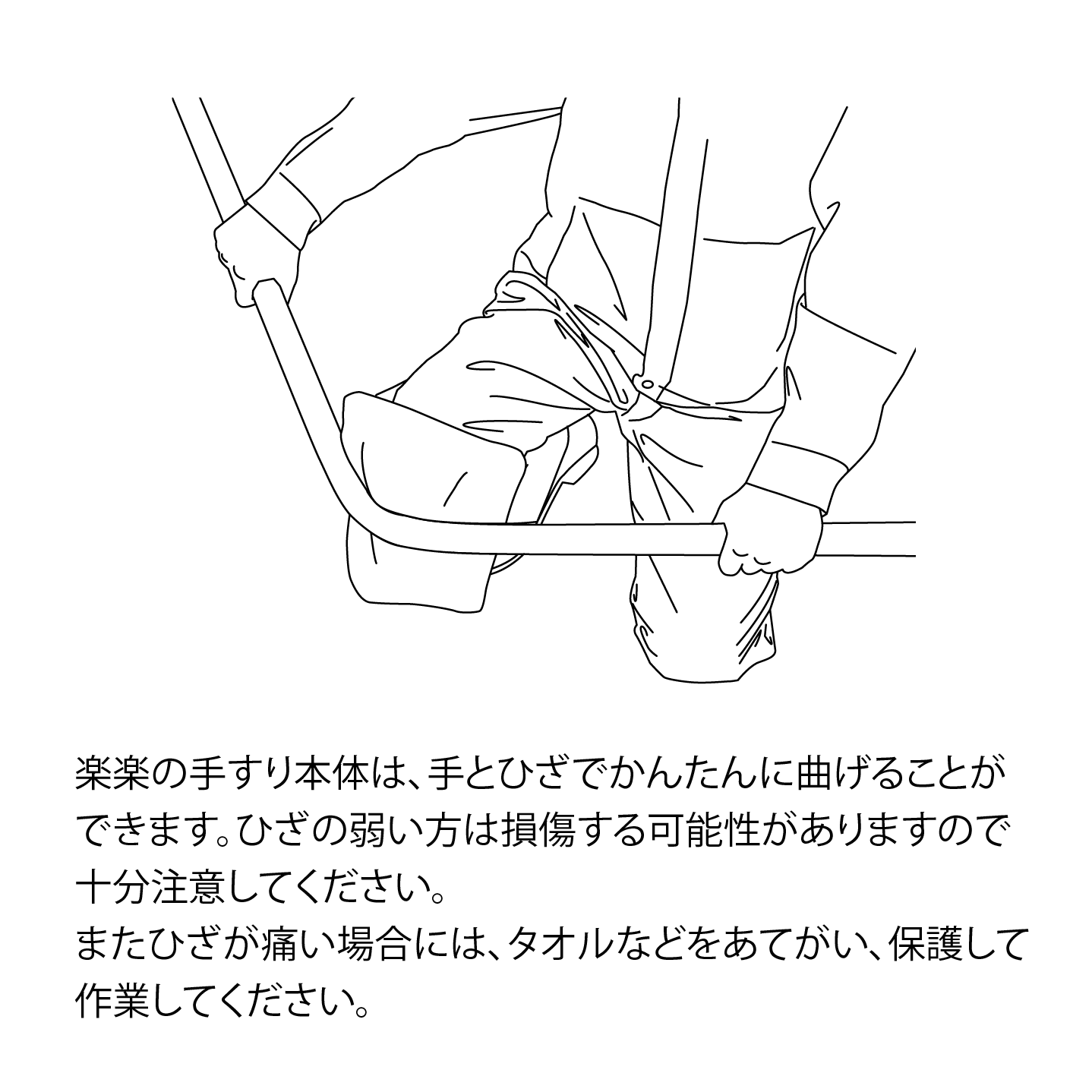 楽楽の手すり本体は、手とひざでかんたんに曲げることができます。ひざの弱い方は損傷する可能性がありますので十分注意してください。
またひざが痛い場合には、タオルなどをあてがい、保護して作業してください。