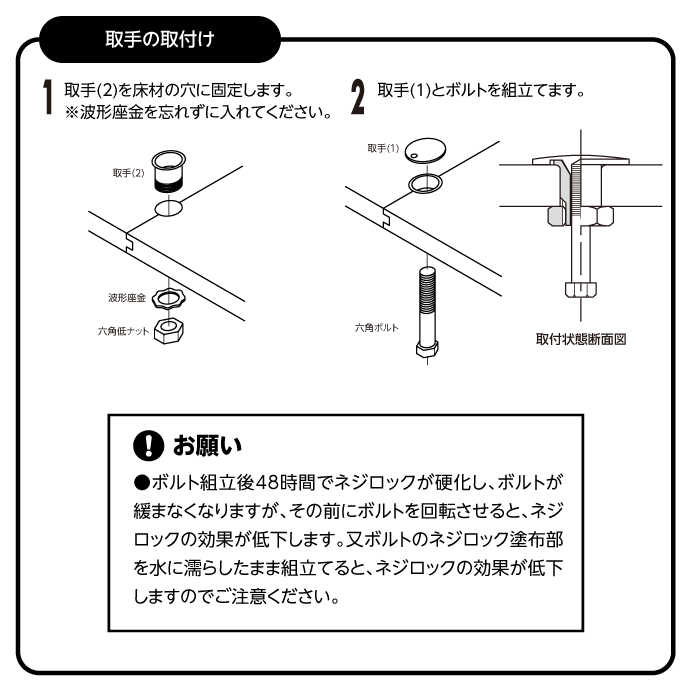 取手の取付け

1 取手(2)を床材の穴に固定します。
※波形座金を忘れずに入れてください。

取手(2)

波形座金

六角低ナット

2 取手(1)とボルトを組立てます。

取手(1)

六角ボルト

取付状態断面図

お願い

●ボルト組立後48時間でネジロックが硬化し、ボルトが緩まなくなりますが、その前にボルトを回転させると、ネジロックの効果が低下します。又ボルトのネジロック塗布部を水に濡らしたまま組立てると、ネジロックの効果が低下しますのでご注意ください。