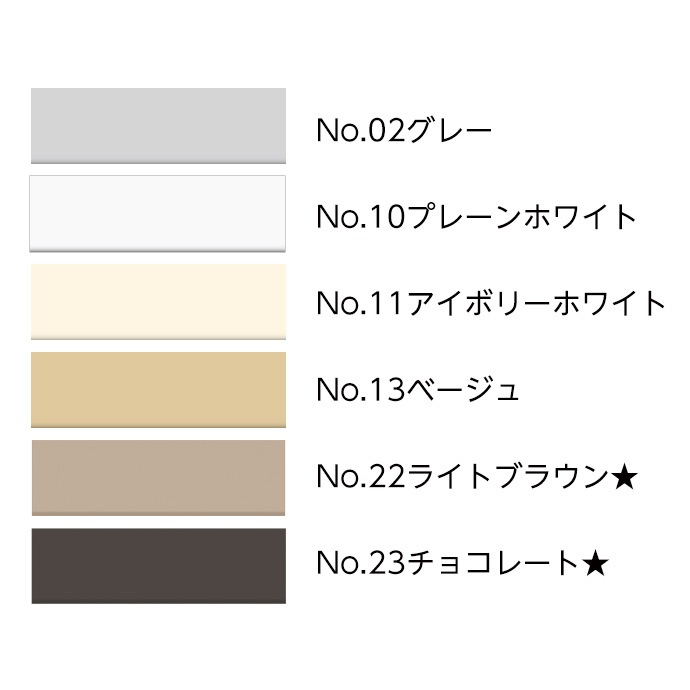 No.02グレー

No.10プレーンホワイト

No.11アイボリーホワイト

No.13ベージュ

No.22ライトブラウン★

No.23チョコレート★