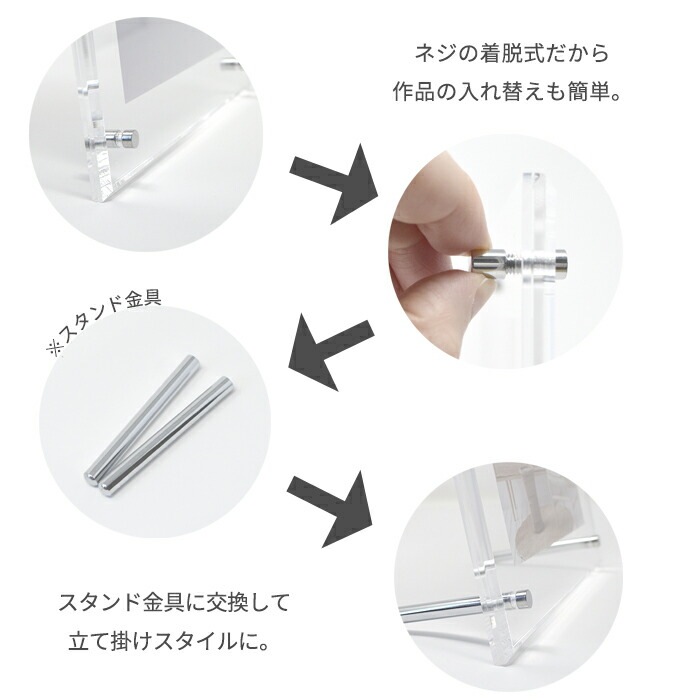 ネジの着脱式だから
作品の入れ替えも簡単。

※スタンド金具

スタンド金具に交換して
立て掛けスタイルに。