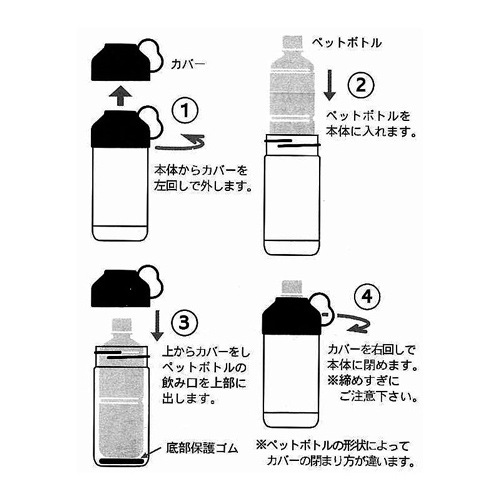 カバー

①

本体からカバーを左回しで外します。

ペットボトル

②

ペットボトルを本体に入れます。

③

上からカバーをしペットボトルの飲み口を上部に出します。

底部保護ゴム

④

カバーを右回しで本体に閉めます。
※締めすぎにご注意下さい。

※ペットボトルの形状によってカバーの閉まり方が違います。