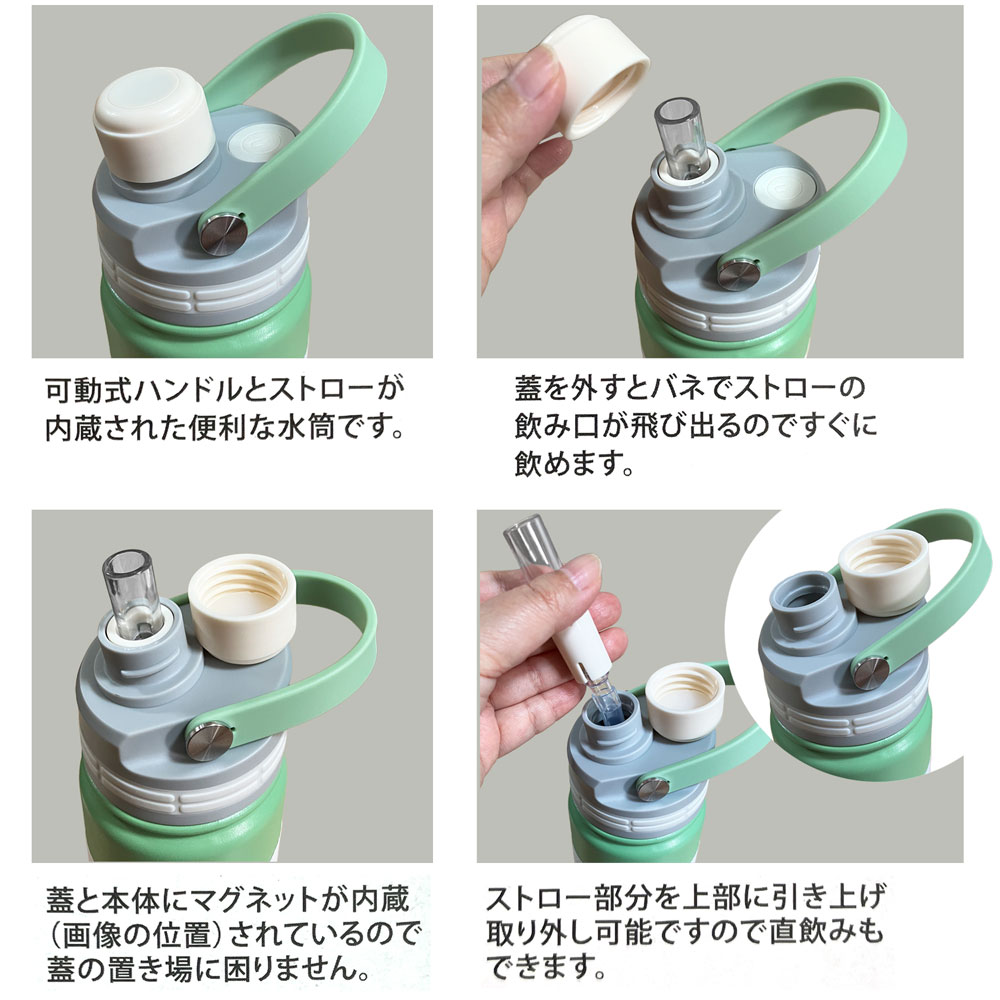 可動式ハンドルとストローが内蔵された便利な水筒です。

蓋を外すとバネでストローの飲み口が飛び出るのですぐに飲めます。

蓋と本体にマグネットが内蔵（画像の位置）されているので蓋の置き場に困りません。

ストロー部分を上部に引き上げ取り外し可能ですので直飲みもできます。