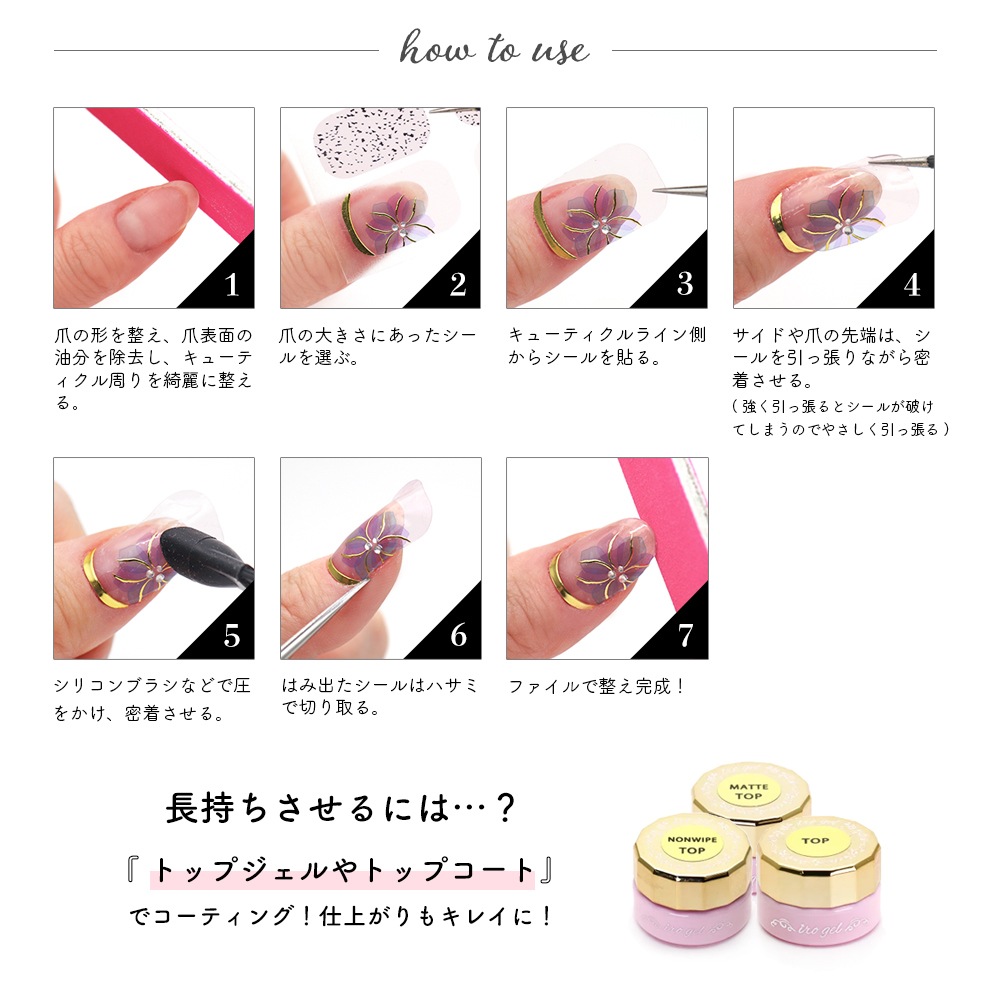 how to use

1

爪の形を整え、爪表面の油分を除去し、キューティクル周りを綺麗に整える。

2

爪の大きさにあったシールを選ぶ。

3

キューティクルライン側からシールを貼る。

4

サイドや爪の先端は、シールを引っ張りながら密着させる。
（強く引っ張るとシールが破けてしまうのでやさしく引っ張る）

5

シリコンブラシなどで圧をかけ、密着させる。

6

はみ出たシールはハサミで切り取る。

7

ファイルで整え完成！

長持ちさせるには…？

『トップジェルやトップコート』

でコーティング！仕上がりもキレイに！

MATTE TOP

NONWIPE TOP

TOP

iro gel