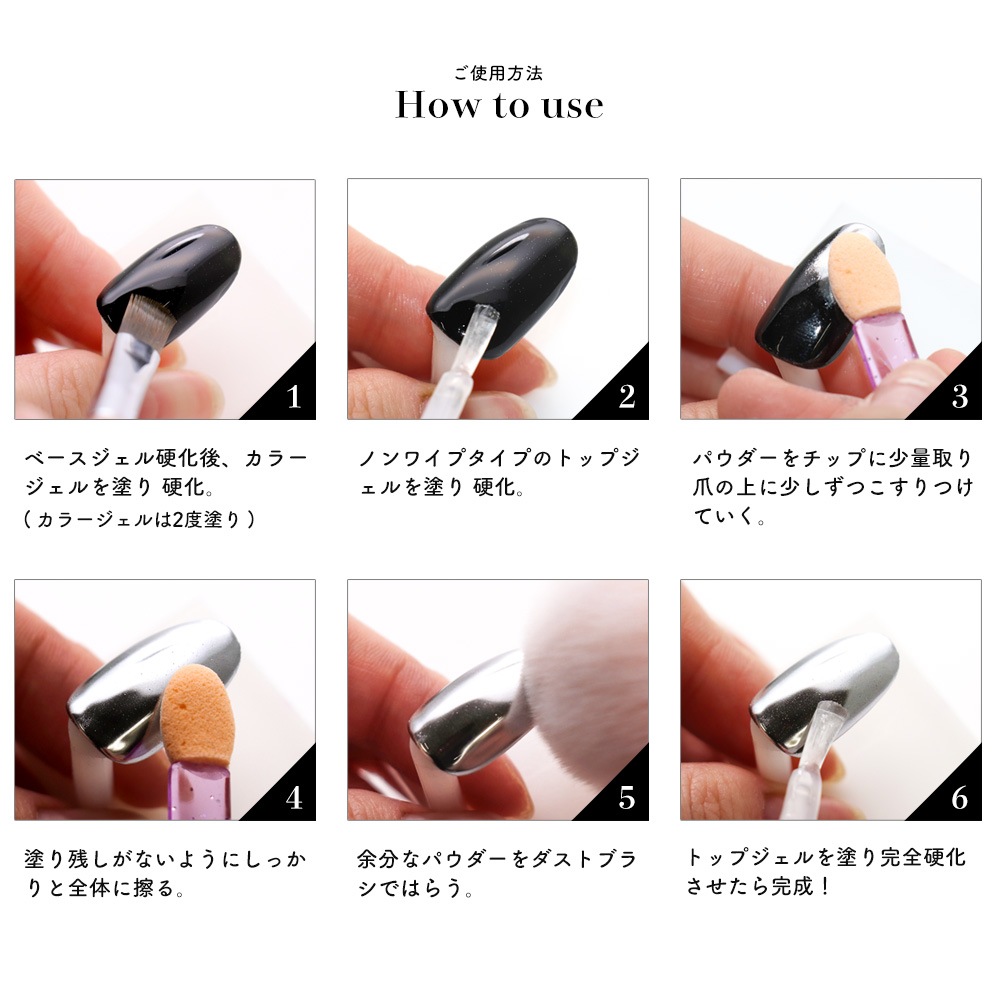 ご使用方法
How to use

1

ベースジェル硬化後、カラージェルを塗り 硬化。
（カラージェルは2度塗り）

2

ノンワイプタイプのトップジェルを塗り 硬化。

3

パウダーをチップに少量取り爪の上に少しずつこすりつけていく。

4

塗り残しがないようにしっかりと全体に擦る。

5

余分なパウダーをダストブラシではらう。

6

トップジェルを塗り完全硬化させたら完成！