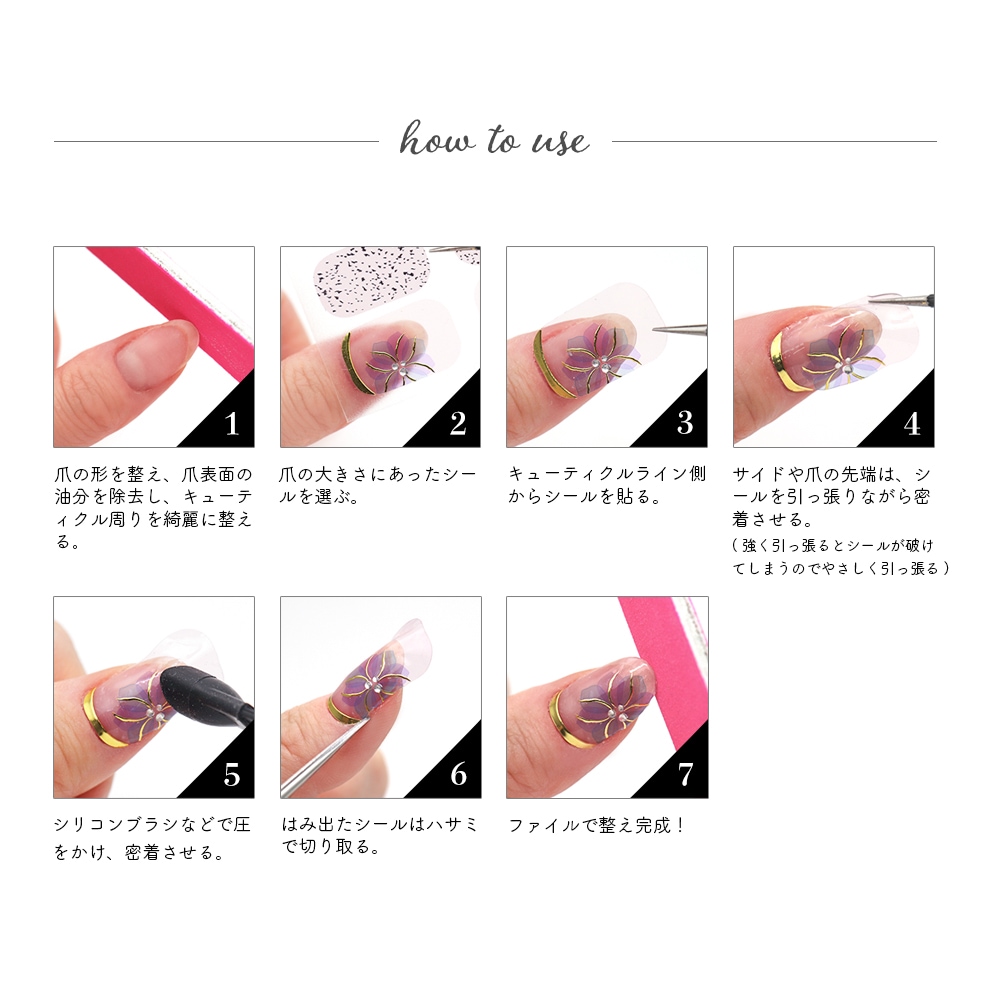 how to use

1

爪の形を整え、爪表面の油分を除去し、キューティクル周りを綺麗に整える。

2

爪の大きさにあったシールを選ぶ。

3

キューティクルライン側からシールを貼る。

4

サイドや爪の先端は、シールを引っ張りながら密着させる。
（強く引っ張るとシールが破けてしまうのでやさしく引っ張る）

5

シリコンブラシなどで圧をかけ、密着させる。

6

はみ出たシールはハサミで切り取る。

7

ファイルで整え完成！