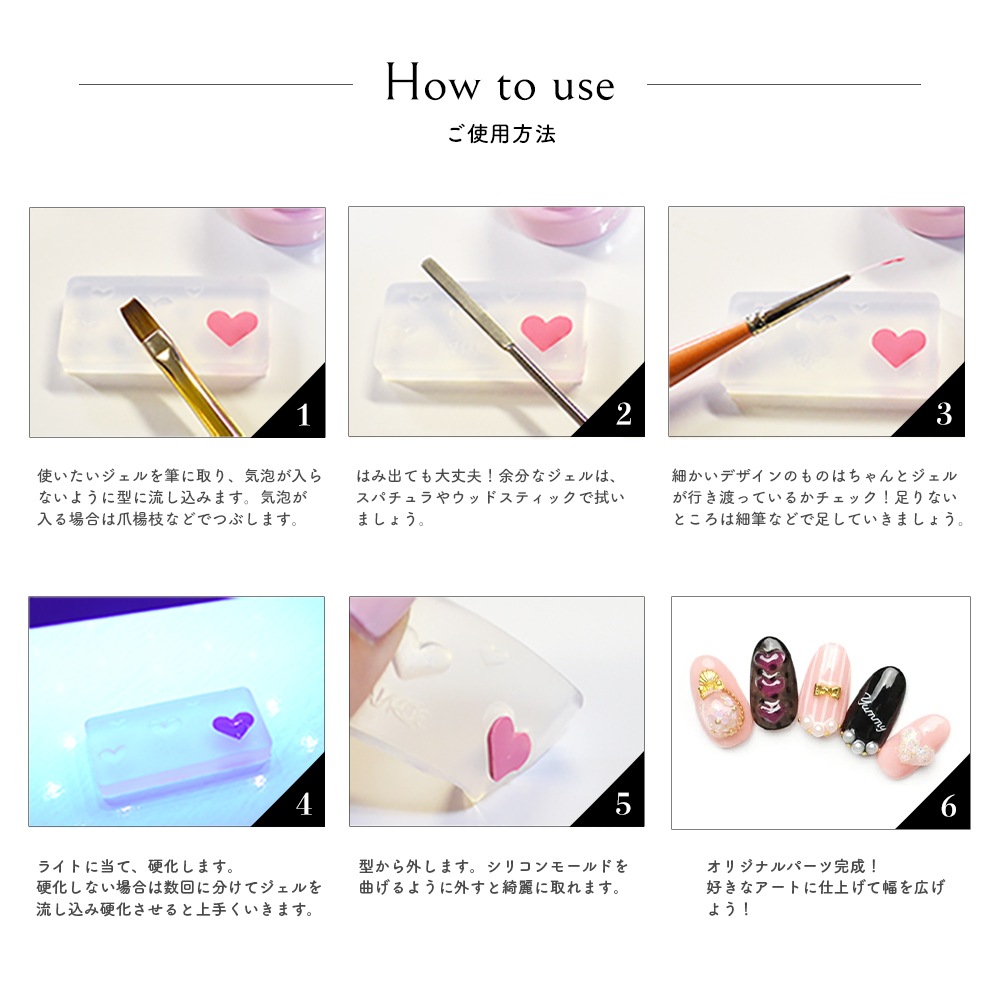 How to use
ご使用方法

1

使いたいジェルを筆に取り、気泡が入らないように型に流し込みます。気泡が入る場合は爪楊枝などでつぶします。

2

はみ出ても大丈夫！余分なジェルは、スパチュラやウッドスティックで拭いましょう。

3

細かいデザインのものはちゃんとジェルが行き渡っているかチェック！足りないところは細筆などで足していきましょう。

4

ライトに当て、硬化します。
硬化しない場合は数回に分けてジェルを流し込み硬化させると上手くいきます。

5

型から外します。シリコンモールドを曲げるように外すと綺麗に取れます。

6

Yummy

オリジナルパーツ完成！
好きなアートに仕上げて幅を広げよう！