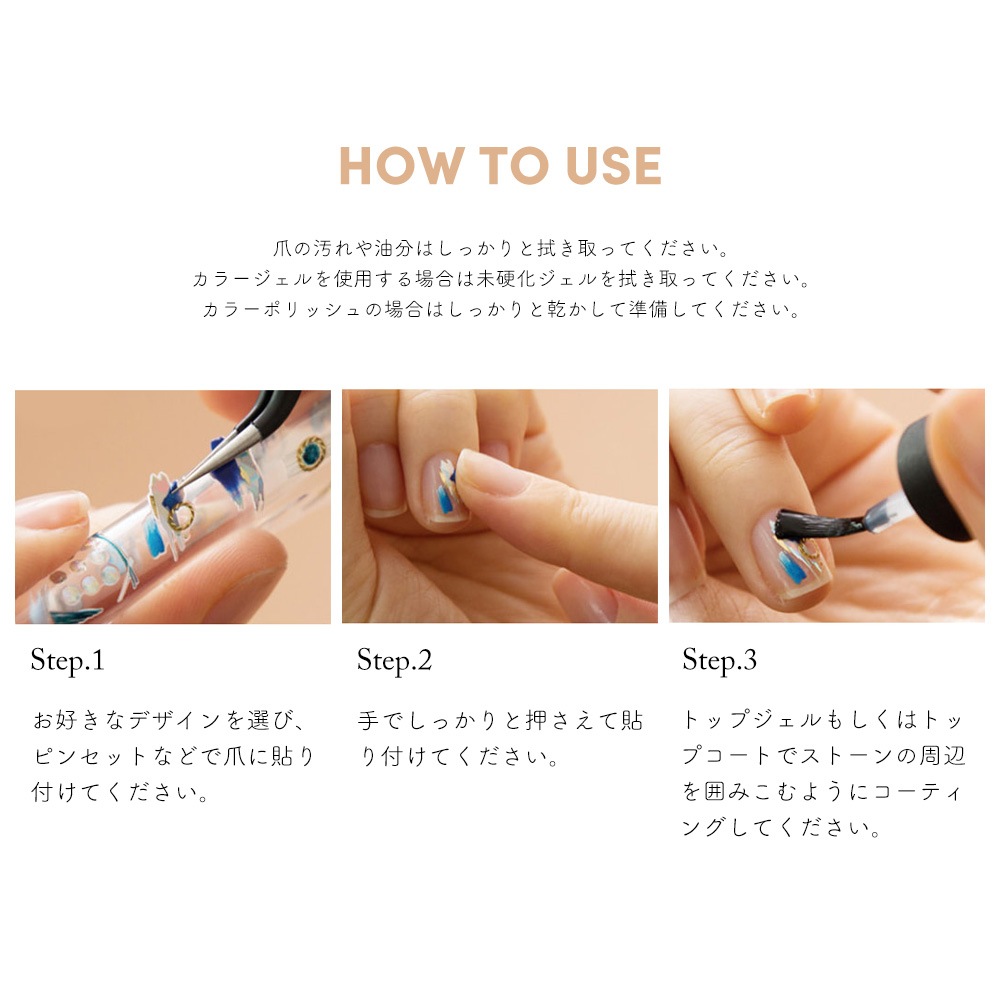 HOW TO USE

爪の汚れや油分はしっかりと拭き取ってください。
カラージェルを使用する場合は未硬化ジェルを拭き取ってください。
カラーポリッシュの場合はしっかりと乾かして準備してください。

Step.1

お好きなデザインを選び、ピンセットなどで爪に貼り付けてください。

Step.2

手でしっかりと押さえて貼り付けてください。

Step.3

トップジェルもしくはトップコートでストーンの周辺を囲みこむようにコーティングしてください。