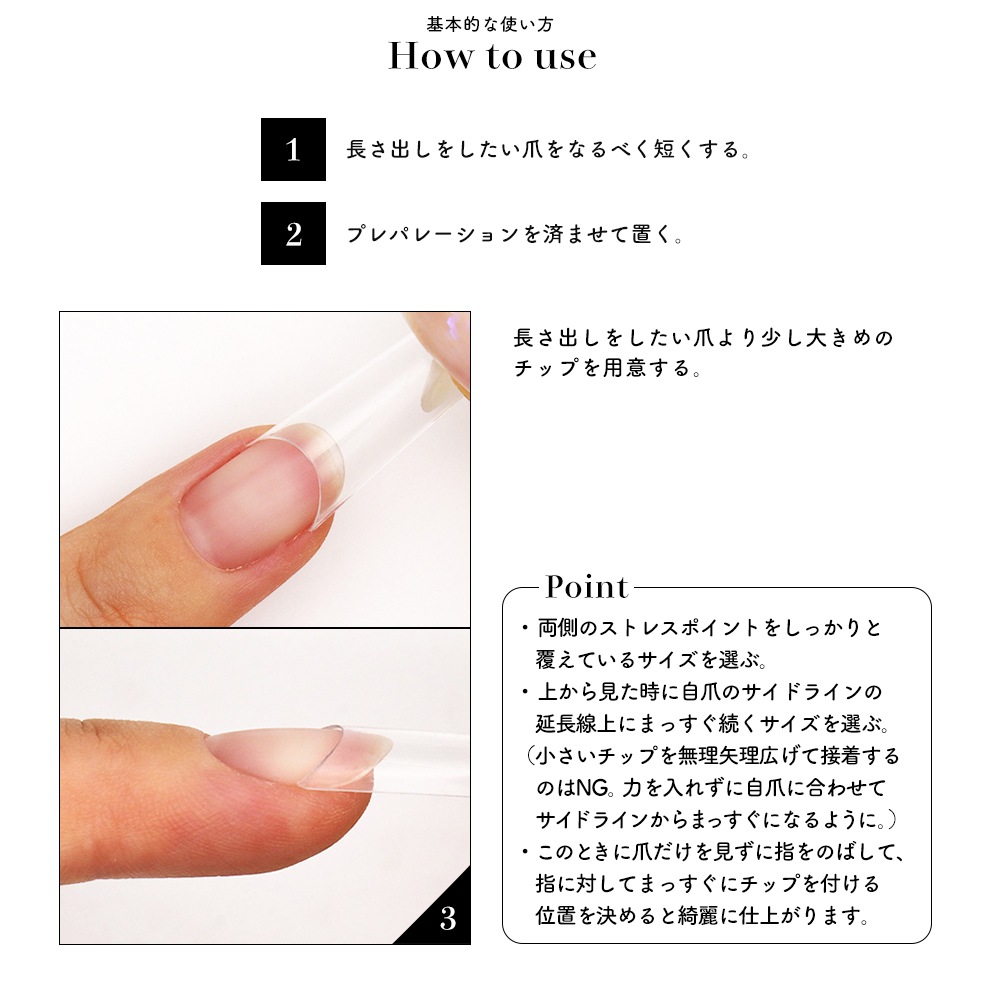 基本的な使い方
How to use

1 長さ出しをしたい爪をなるべく短くする。

2 プレパレーションを済ませて置く。

長さ出しをしたい爪より少し大きめのチップを用意する。

3

Point
・両側のストレスポイントをしっかりと覆えているサイズを選ぶ。
・上から見た時に自爪のサイドラインの延長線上にまっすぐ続くサイズを選ぶ。
（小さいチップを無理矢理広げて接着するのはNG。力を入れずに自爪に合わせてサイドラインからまっすぐになるように。）
・このときに爪だけを見ずに指をのばして、指に対してまっすぐにチップを付ける位置を決めると綺麗に仕上がります。