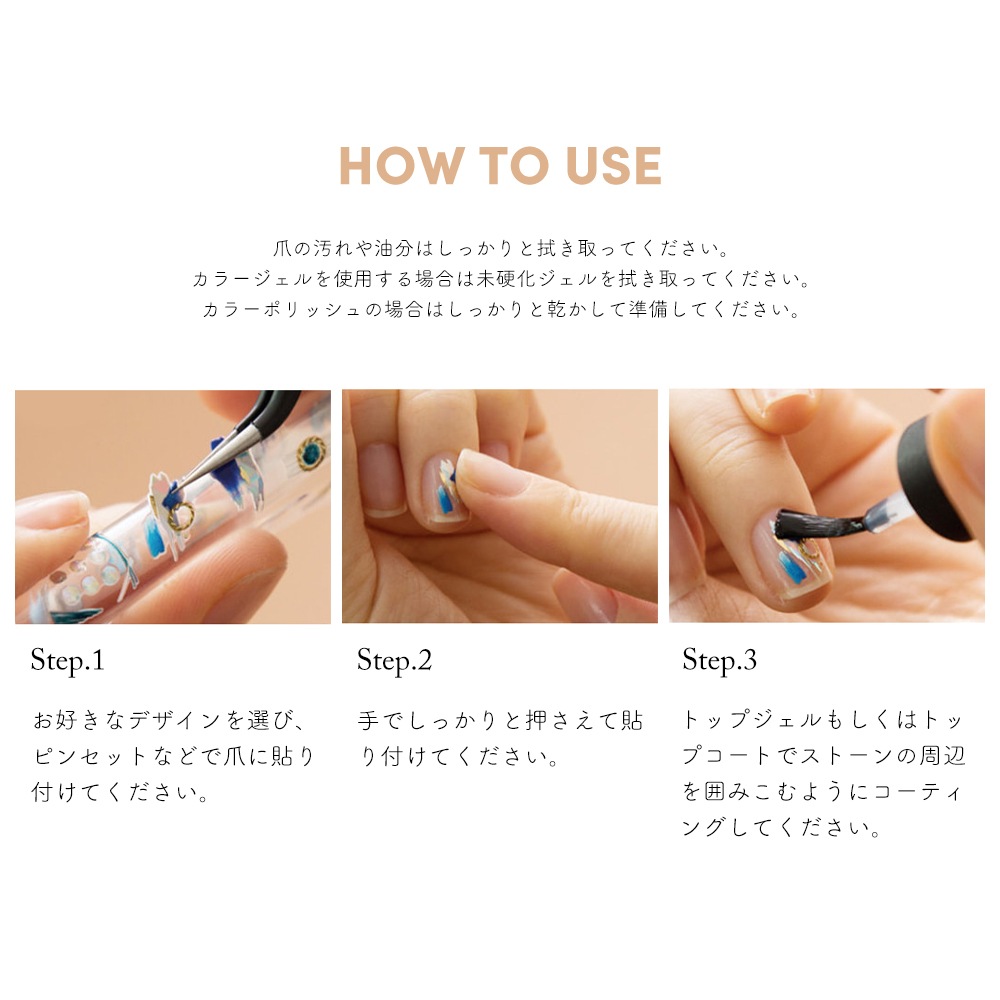 HOW TO USE

爪の汚れや油分はしっかりと拭き取ってください。
カラージェルを使用する場合は未硬化ジェルを拭き取ってください。
カラーポリッシュの場合はしっかりと乾かして準備してください。

Step.1

お好きなデザインを選び、ピンセットなどで爪に貼り付けてください。

Step.2

手でしっかりと押さえて貼り付けてください。

Step.3

トップジェルもしくはトップコートでストーンの周辺を囲みこむようにコーティングしてください。