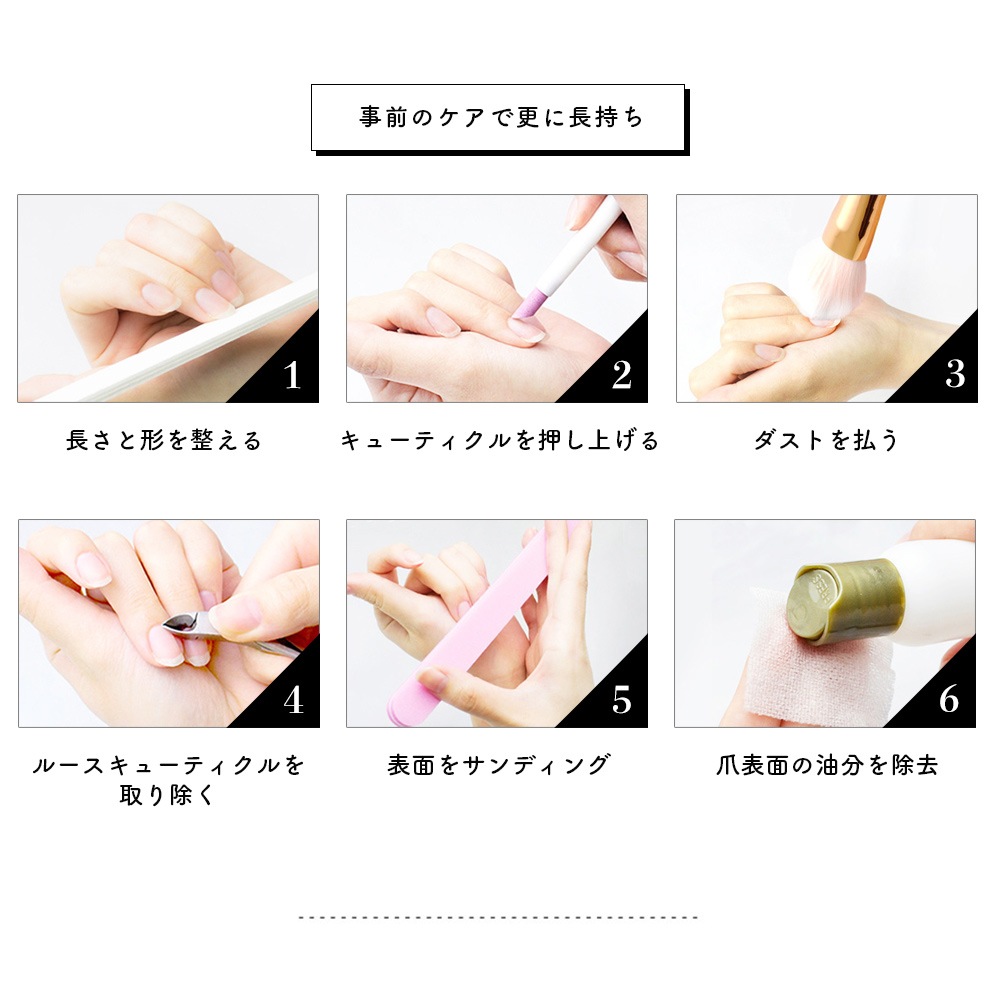 事前のケアで更に長持ち

1

長さと形を整える

2

キューティクルを押し上げる

3

ダストを払う

4

ルースキューティクルを取り除く

5

表面をサンディング

6

爪表面の油分を除去