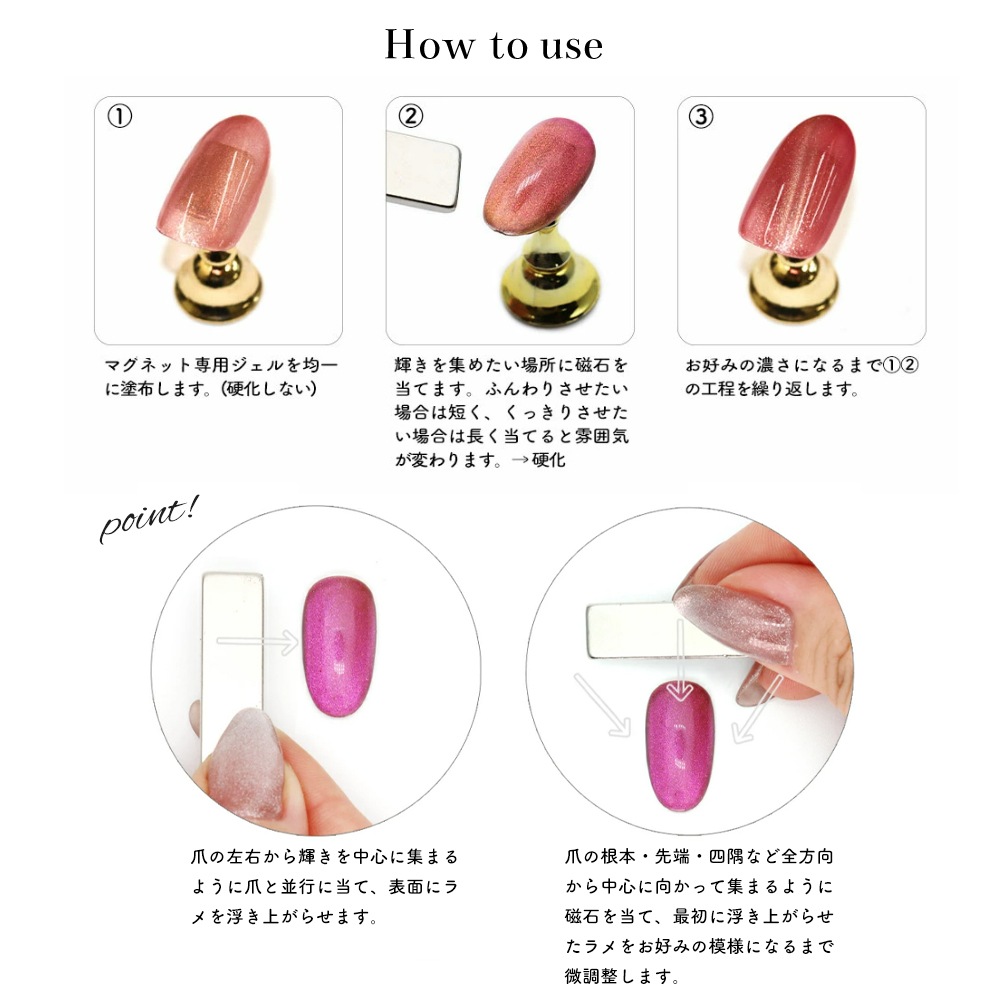 How to use

①

マグネット専用ジェルを均一に塗布します。(硬化しない)

②

輝きを集めたい場所に磁石を当てます。ふんわりさせたい場合は短く、くっきりさせたい場合は長く当てると雰囲気が変わります。→硬化

③

お好みの濃さになるまで①②の工程を繰り返します。

point!

爪の左右から輝きを中心に集まるように爪と並行に当て、表面にラメを浮き上がらせます。

爪の根本・先端・四隅など全方向から中心に向かって集まるように磁石を当て、最初に浮き上がらせたラメをお好みの模様になるまで微調整します。