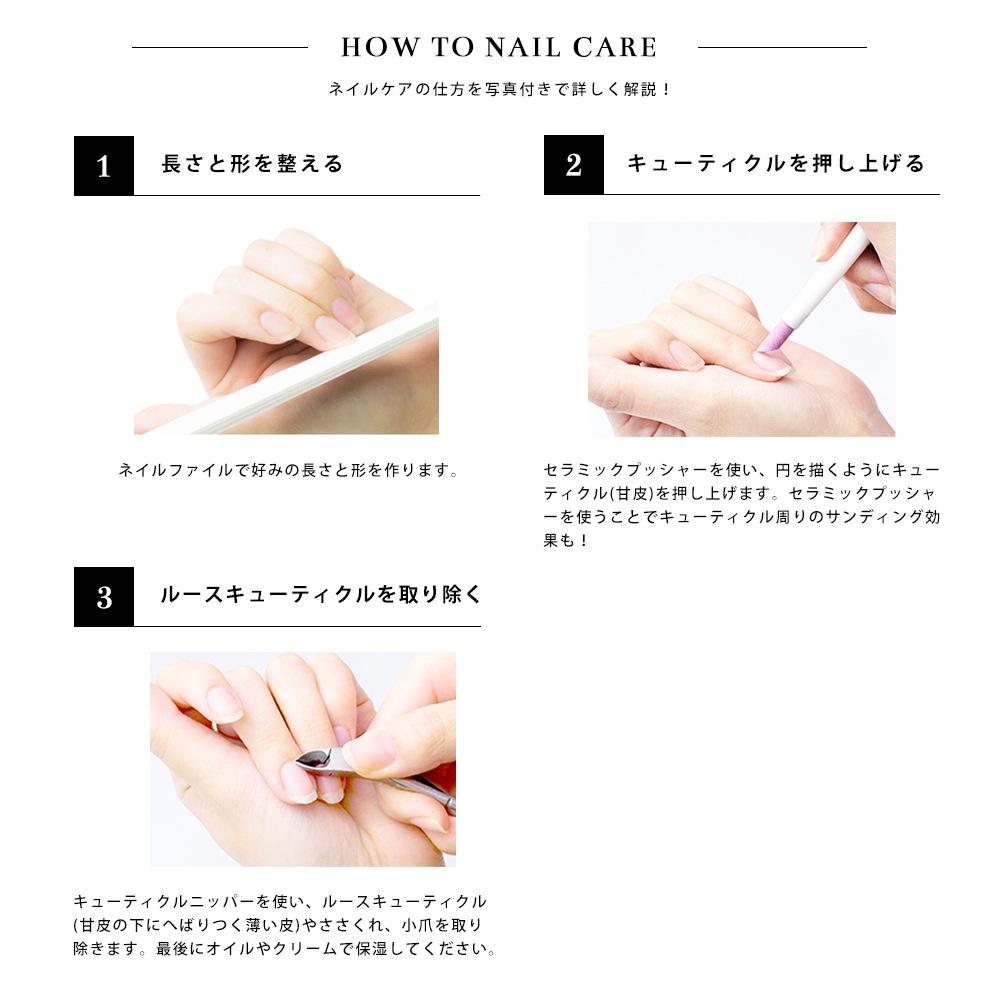 HOW TO NAIL CARE

ネイルケアの仕方を写真付きで詳しく解説！

1 長さと形を整える

ネイルファイルで好みの長さと形を作ります。

2 キューティクルを押し上げる

セラミックプッシャーを使い、円を描くようにキューティクル(甘皮)を押し上げます。セラミックプッシャーを使うことでキューティクル周りのサンディング効果も！

3 ルースキューティクルを取り除く

キューティクルニッパーを使い、ルースキューティクル(甘皮の下にへばりつく薄い皮)やささくれ、小爪を取り除きます。最後にオイルやクリームで保湿してください。