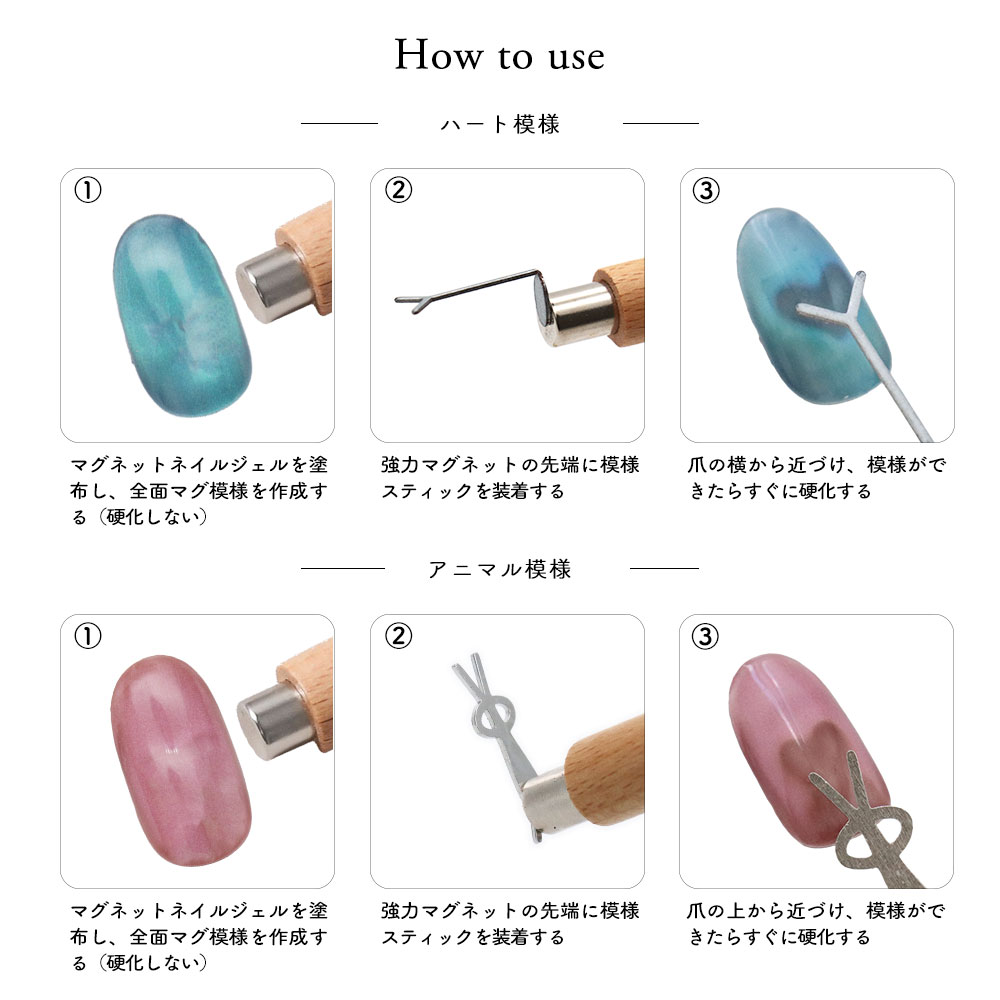 How to use

ハート模様

①

マグネットネイルジェルを塗布し、全面マグ模様を作成する（硬化しない）

②

強力マグネットの先端に模様スティックを装着する

③

爪の横から近づけ、模様ができたらすぐに硬化する

アニマル模様

①

マグネットネイルジェルを塗布し、全面マグ模様を作成する（硬化しない）

②

強力マグネットの先端に模様スティックを装着する

③

爪の上から近づけ、模様ができたらすぐに硬化する