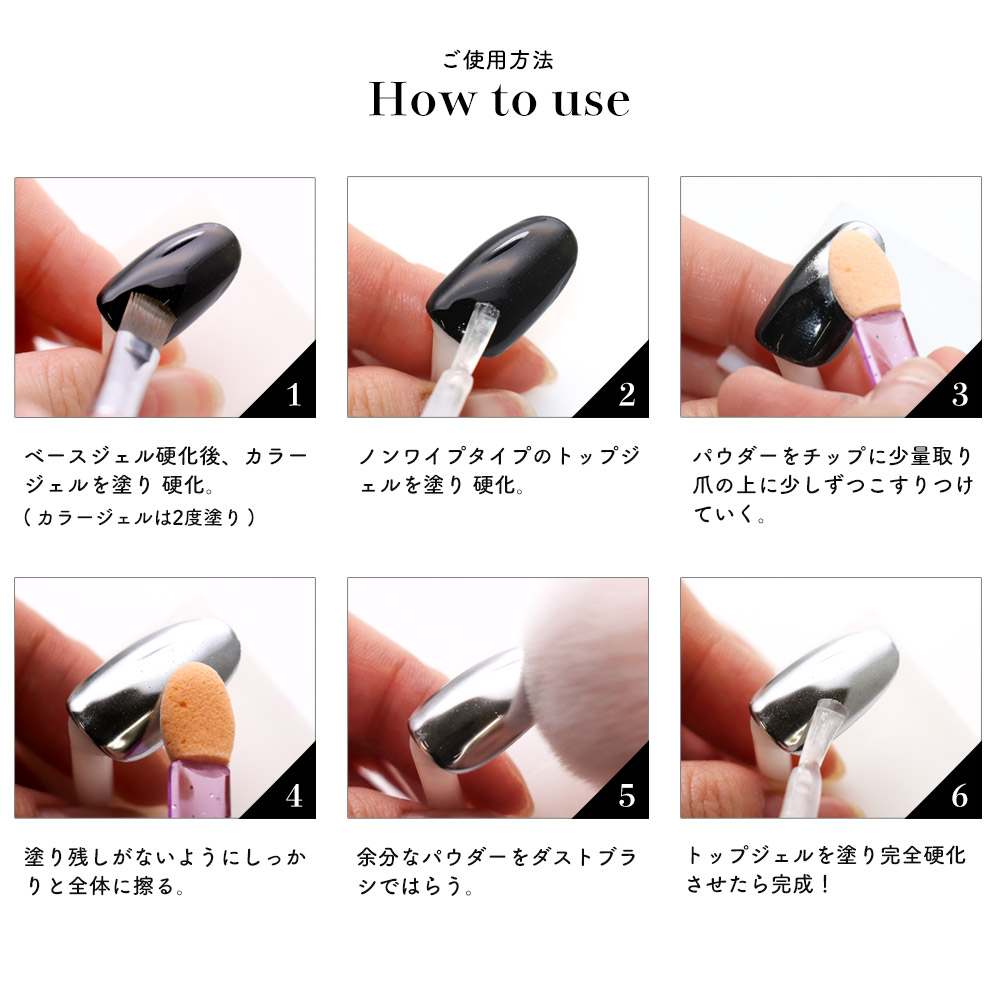 ご使用方法
How to use

1

ベースジェル硬化後、カラージェルを塗り 硬化。
（カラージェルは2度塗り）

2

ノンワイプタイプのトップジェルを塗り 硬化。

3

パウダーをチップに少量取り爪の上に少しずつこすりつけていく。

4

塗り残しがないようにしっかりと全体に擦る。

5

余分なパウダーをダストブラシではらう。

6

トップジェルを塗り完全硬化させたら完成！