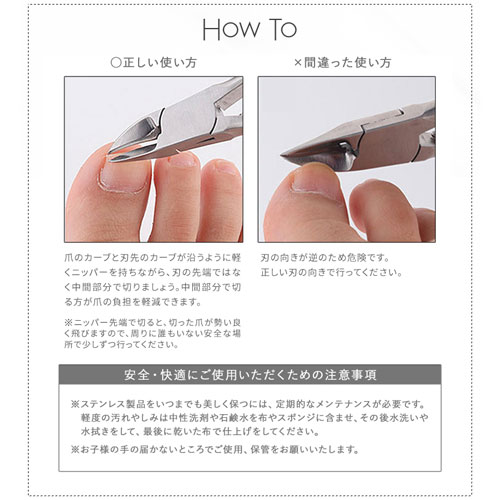 How To

○正しい使い方

爪のカーブと刃先のカーブが沿うように軽くニッパーを持ちながら、刃の先端ではなく中間部分で切りましょう。中間部分で切る方が爪の負担を軽減できます。

※ニッパー先端で切ると、切った爪が勢い良く飛びますので、周りに誰もいない安全な場所で少しずつ行ってください。

×間違った使い方

刃の向きが逆のため危険です。
正しい刃の向きで行ってください。

安全・快適にご使用いただくための注意事項

※ステンレス製品をいつまでも美しく保つには、定期的なメンテナンスが必要です。軽度の汚れやしみは中性洗剤や石鹸水を布やスポンジに含ませ、その後水洗いや水拭きをして、最後に乾いた布で仕上げをしてください。

※お子様の手の届かないところでご使用、保管をお願いいたします。