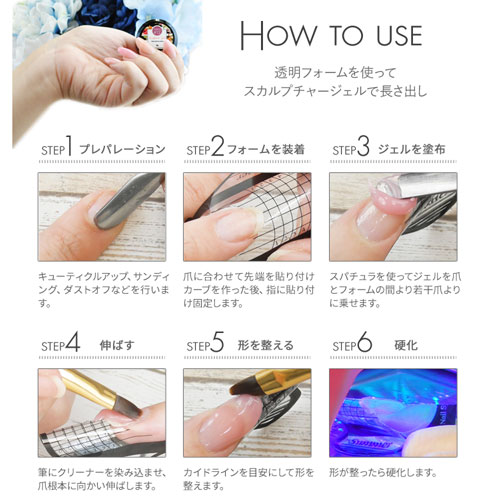 HOW TO USE

透明フォームを使って
スカルプチャージェルで長さ出し

STEP1 プレパレーション

キューティクルアップ、サンディング、ダストオフなどを行います。

STEP2 フォームを装着

爪に合わせて先端を貼り付けカーブを作った後、指に貼り付け固定します。

STEP3 ジェルを塗布

スパチュラを使ってジェルを爪とフォームの間より若干爪よりに乗せます。

STEP4 伸ばす

筆にクリーナーを染み込ませ、爪根本に向かい伸ばします。

STEP5 形を整える

カイドラインを目安にして形を整えます。

STEP6 硬化

形が整ったら硬化します。