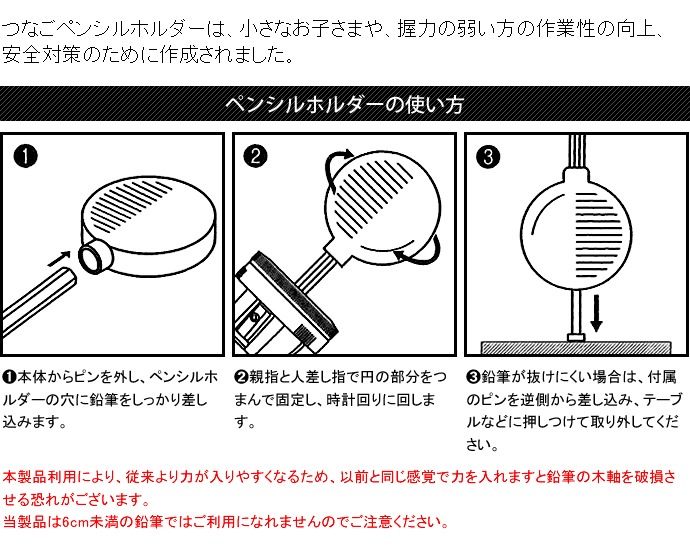 つなごペンシルホルダーは、小さなお子さまや、握力の弱い方の作業性の向上、安全対策のために作成されました。

ペンシルホルダーの使い方

❶

❷

❸

❶本体からピンを外し、ペンシルホルダーの穴に鉛筆をしっかり差し込みます。

❷親指と人差し指で円の部分をつまんで固定し、時計回りに回します。

❸鉛筆が抜けにくい場合は、付属のピンを逆側から差し込み、テーブルなどに押しつけて取り外してください。

本製品利用により、従来より力が入りやすくなるため、以前と同じ感覚で力を入れますと鉛筆の木軸を破損させる恐れがございます。
当製品は6cm未満の鉛筆ではご利用になれませんのでご注意ください。