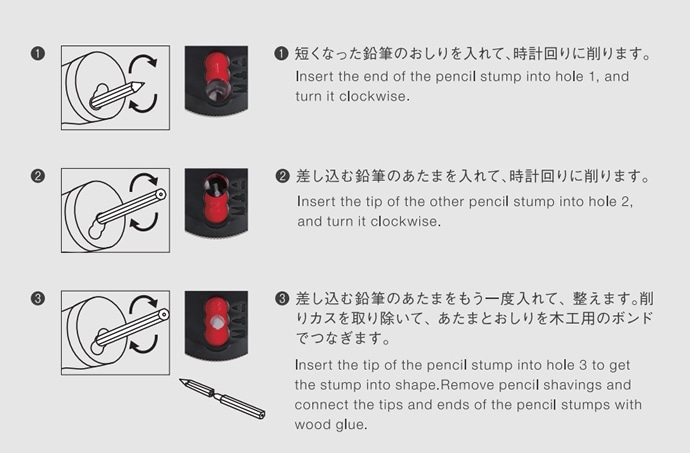 ❶

❶ 短くなった鉛筆のおしりを入れて、時計回りに削ります。
Insert the end of the pencil stump into hole 1, and turn it clockwise.

❷

❷ 差し込む鉛筆のあたまを入れて、時計回りに削ります。
Insert the tip of the other pencil stump into hole 2, and turn it clockwise.

❸

❸ 差し込む鉛筆のあたまをもう一度入れて、整えます。削りカスを取り除いて、あたまとおしりを木工用のボンドでつなぎます。
Insert the tip of the pencil stump into hole 3 to get the stump into shape.Remove pencil shavings and connect the tips and ends of the pencil stumps with wood glue.