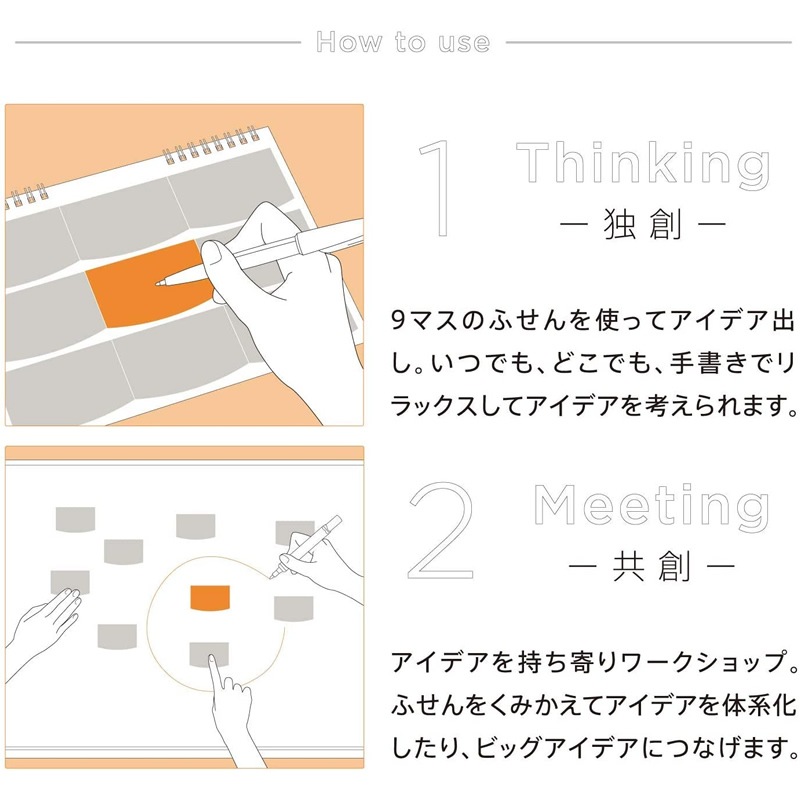 How to use

1 Thinking
— 独創 —

9マスのふせんを使ってアイデア出し。いつでも、どこでも、手書きでリラックスしてアイデアを考えられます。

2 Meeting
— 共創 —

アイデアを持ち寄りワークショップ。ふせんをくみかえてアイデアを体系化したり、ビッグアイデアにつなげます。