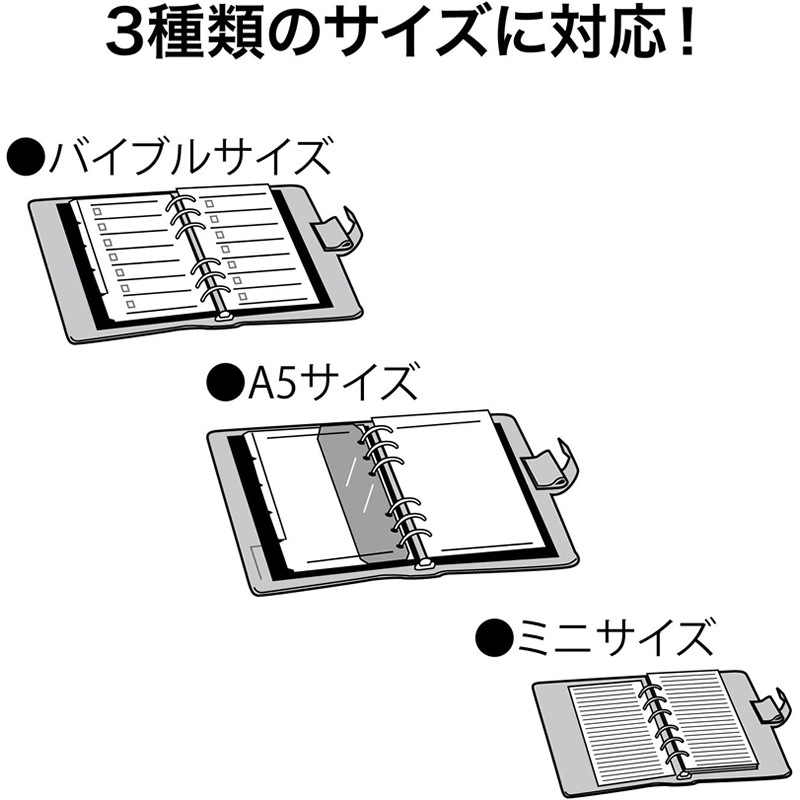 3種類のサイズに対応！

●バイブルサイズ

●A5サイズ

●ミニサイズ