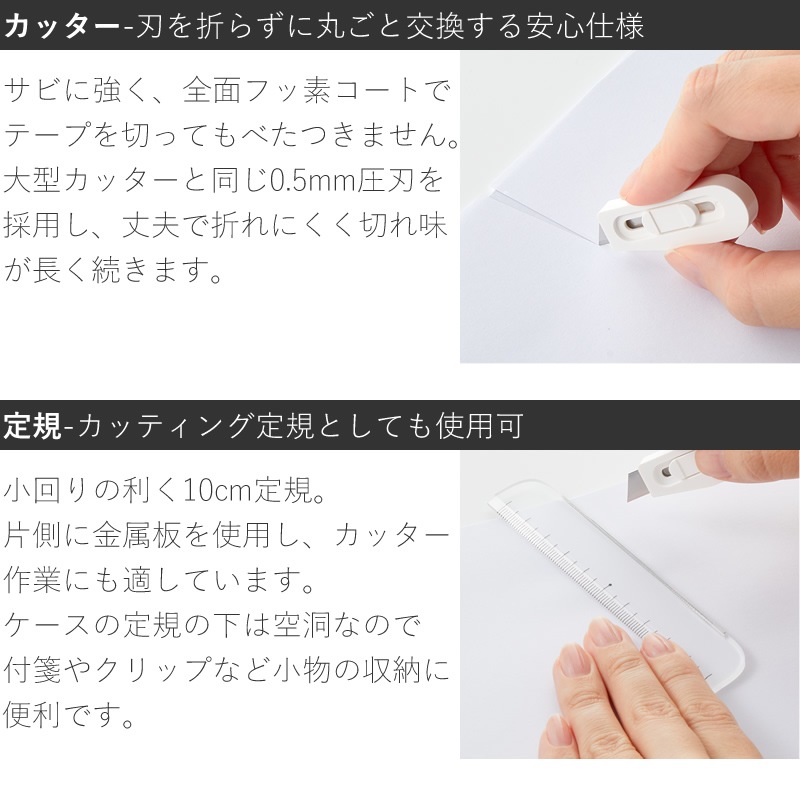 カッター-刃を折らずに丸ごと交換する安心仕様

サビに強く、全面フッ素コートでテープを切ってもべたつきません。大型カッターと同じ0.5mm圧刃を採用し、丈夫で折れにくく切れ味が長く続きます。

定規-カッティング定規としても使用可

小回りの利く10cm定規。
片側に金属板を使用し、カッター作業にも適しています。
ケースの定規の下は空洞なので付箋やクリップなど小物の収納に便利です。