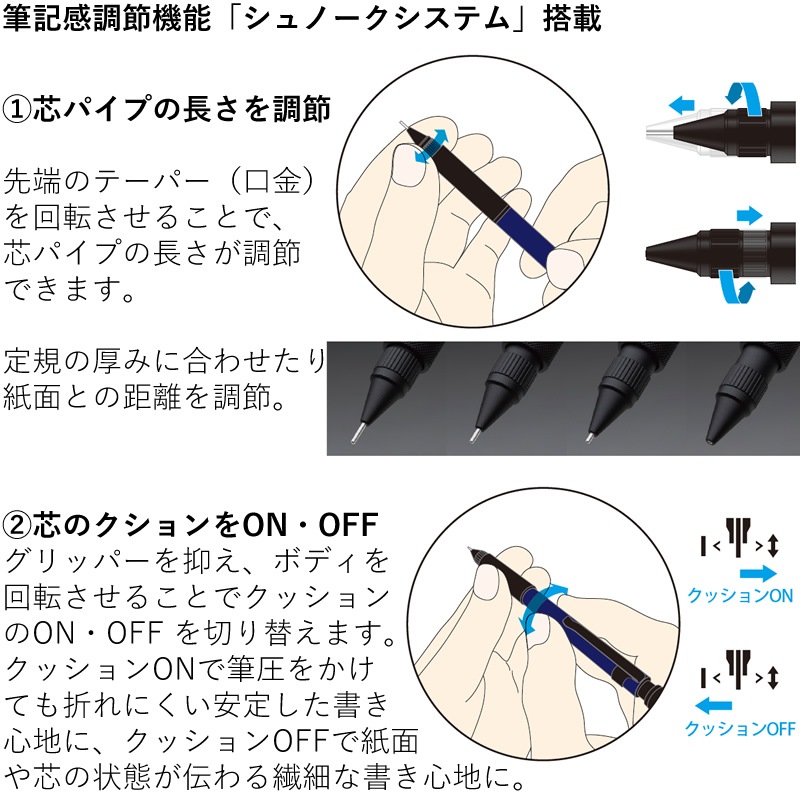 筆記感調節機能「シュノークシステム」搭載

①芯パイプの長さを調節

先端のテーパー（口金）を回転させることで、芯パイプの長さが調節できます。

定規の厚みに合わせたり紙面との距離を調節。

②芯のクションをON・OFF
グリッパーを抑え、ボディを回転させることでクッションのON・OFF を切り替えます。クッションONで筆圧をかけても折れにくい安定した書き心地に、クッションOFFで紙面や芯の状態が伝わる繊細な書き心地に。

クッションON

クッションOFF