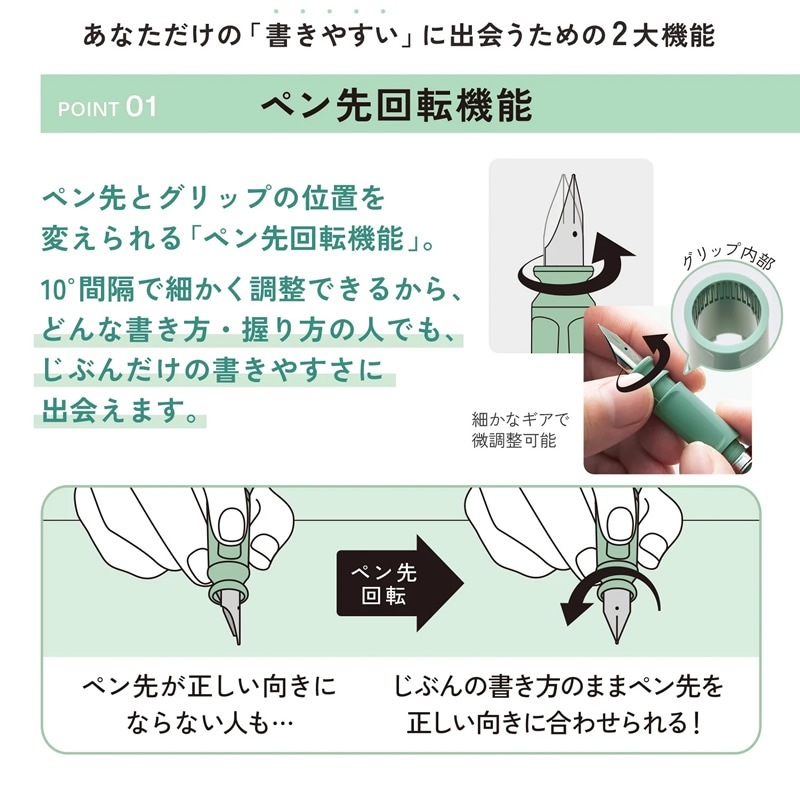 あなただけの「書きやすい」に出会うための2大機能

POINT 01 ペン先回転機能

ペン先とグリップの位置を変えられる「ペン先回転機能」。

10°間隔で細かく調整できるから、どんな書き方・握り方の人でも、じぶんだけの書きやすさに出会えます。

グリップ内部

細かなギアで微調整可能

ペン先回転

ペン先が正しい向きにならない人も…

じぶんの書き方のままペン先を正しい向きに合わせられる！