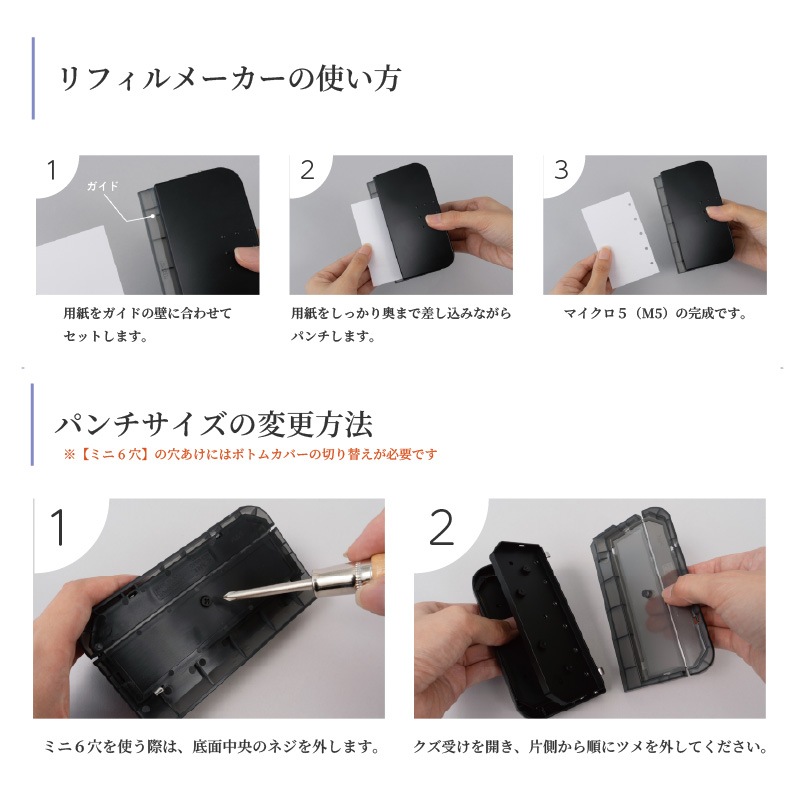 リフィルメーカーの使い方

1
ガイド

用紙をガイドの壁に合わせてセットします。

2

用紙をしっかり奥まで差し込みながらパンチします。

3

マイクロ５（M5）の完成です。

パンチサイズの変更方法
※【ミニ６穴】の穴あけにはボトムカバーの切り替えが必要です

1

ミニ６穴を使う際は、底面中央のネジを外します。

2

クズ受けを開き、片側から順にツメを外してください。