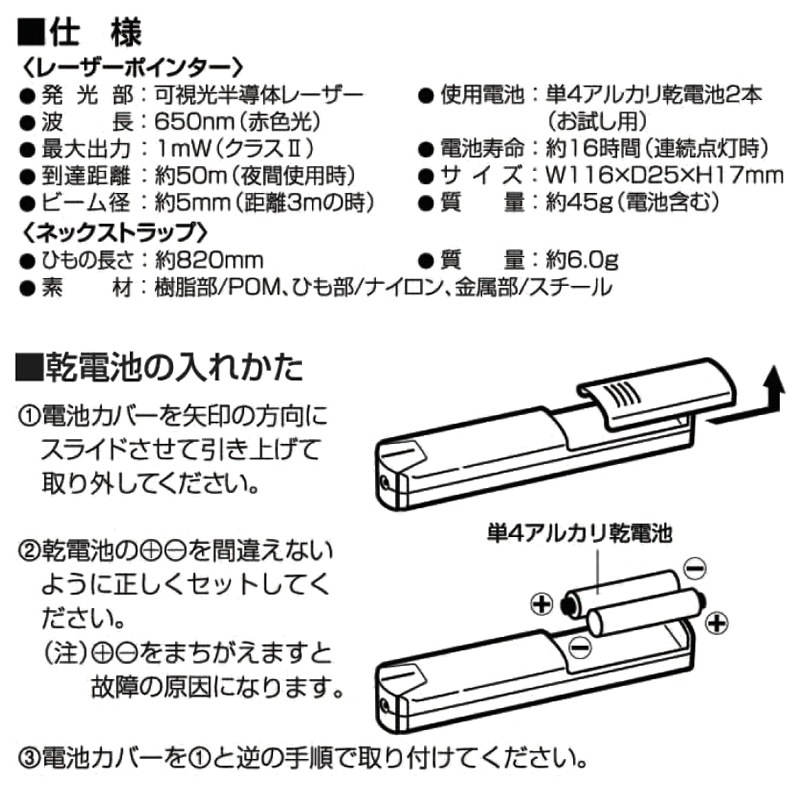 ■仕　様
〈レーザーポインター〉
● 発 光 部：可視光半導体レーザー
● 波　　長：650nm（赤色光）
● 最大出力：1mW（クラスⅡ）
● 到達距離：約50m（夜間使用時）
● ビーム径：約5mm（距離3mの時）
● 使用電池：単4アルカリ乾電池2本（お試し用）
● 電池寿命：約16時間（連続点灯時）
● サ イ ズ：W116×D25×H17mm
● 質　　量：約45g（電池含む）
〈ネックストラップ〉
● ひもの長さ：約820mm
● 質　　量：約6.0g
● 素　　材：樹脂部/POM、ひも部/ナイロン、金属部/スチール

■乾電池の入れかた
①電池カバーを矢印の方向にスライドさせて引き上げて取り外してください。

②乾電池の⊕⊖を間違えないように正しくセットしてください。
（注）⊕⊖をまちがえますと故障の原因になります。

単4アルカリ乾電池
⊕ ⊖ ⊖ ⊕

③電池カバーを①と逆の手順で取り付けてください。