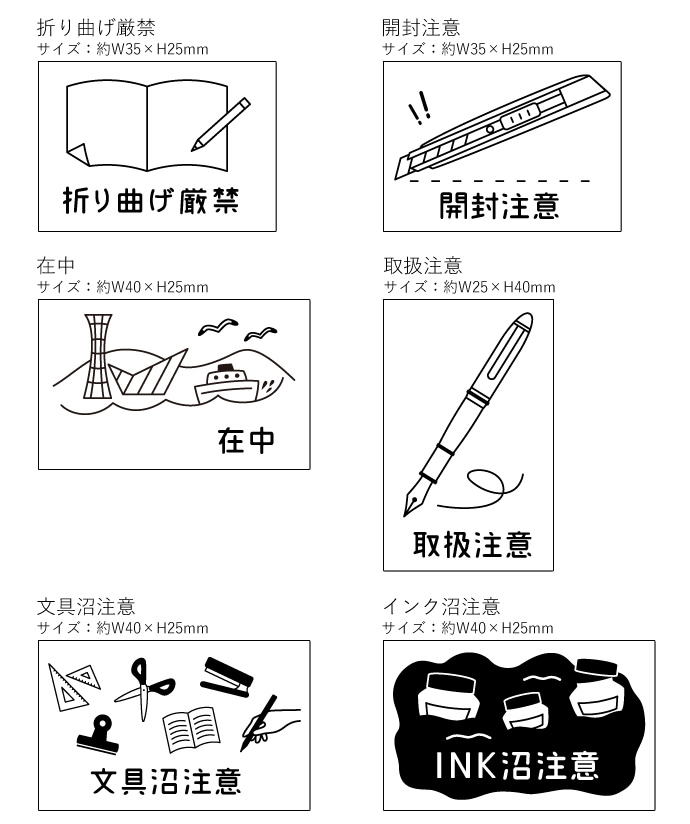 折り曲げ厳禁
サイズ：約W35×H25mm

折り曲げ厳禁

開封注意
サイズ：約W35×H25mm

!!

開封注意

在中
サイズ：約W40×H25mm

在中

取扱注意
サイズ：約W25×H40mm

取扱注意

文具沼注意
サイズ：約W40×H25mm

文具沼注意

インク沼注意
サイズ：約W40×H25mm

INK沼注意