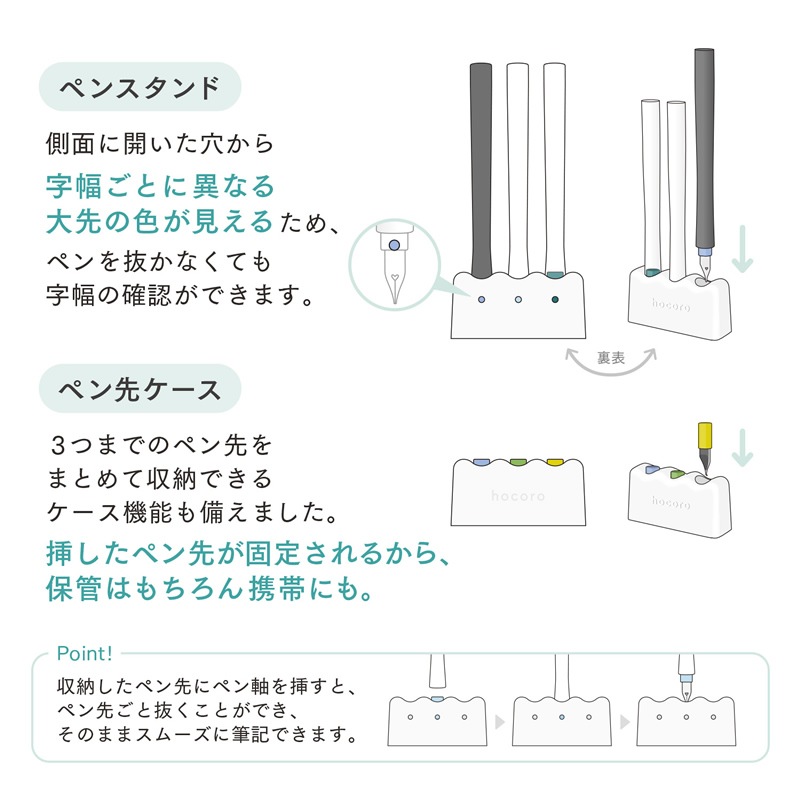 ペンスタンド

側面に開いた穴から
字幅ごとに異なる
大先の色が見えるため、
ペンを抜かなくても
字幅の確認ができます。

hocoro

裏表

ペン先ケース

3つまでのペン先を
まとめて収納できる
ケース機能も備えました。
挿したペン先が固定されるから、
保管はもちろん携帯にも。

hocoro

hocoro

Point!

収納したペン先にペン軸を挿すと、
ペン先ごと抜くことができ、
そのままスムーズに筆記できます。